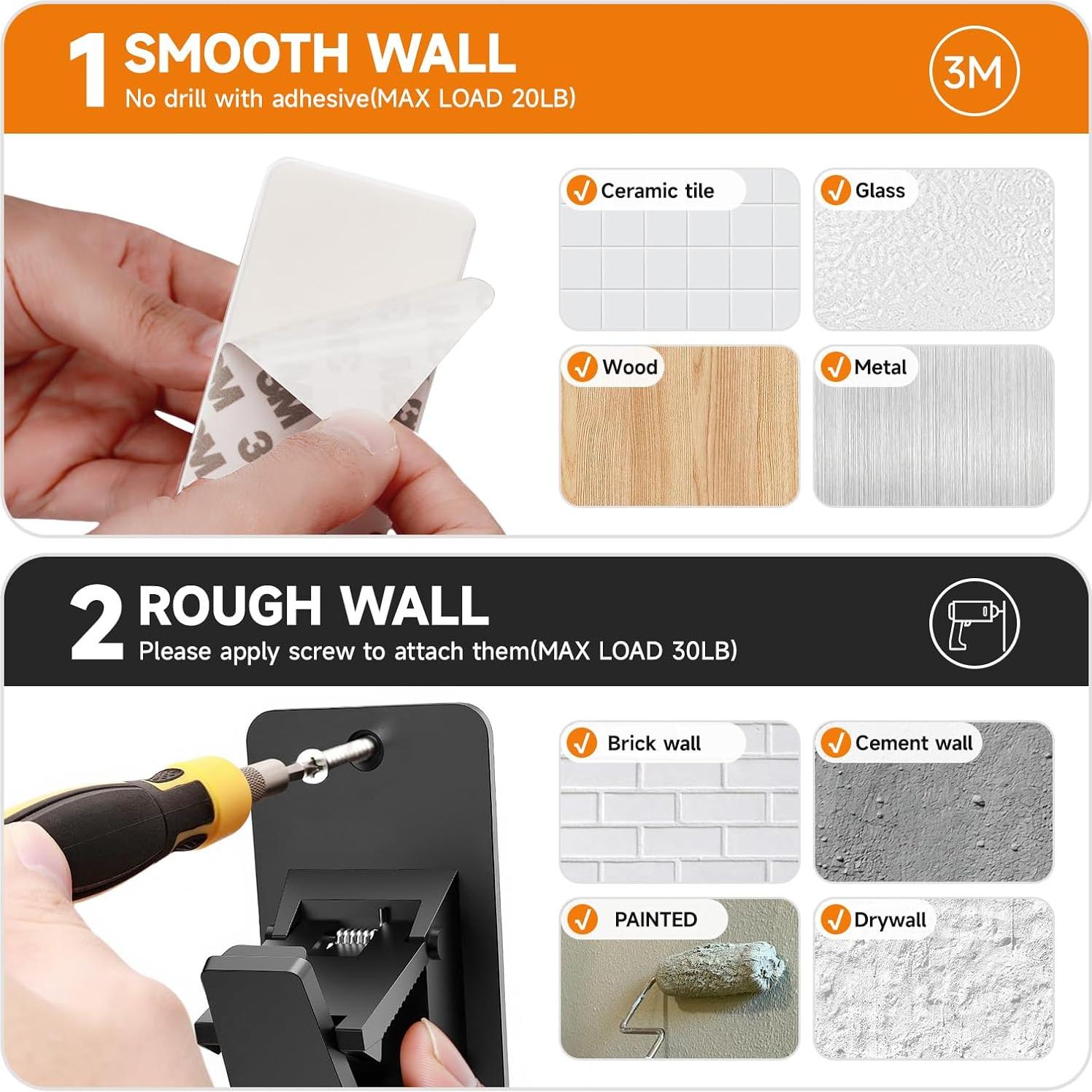 1 SMOOTH WALL
No drill with adhesive(MAX LOAD 20LB)

3M

3M 3M 3M

Ceramic tile

Glass

Wood

Metal

2 ROUGH WALL
Please apply screw to attach them(MAX LOAD 30LB)

Brick wall

Cement wall

PAINTED

Drywall