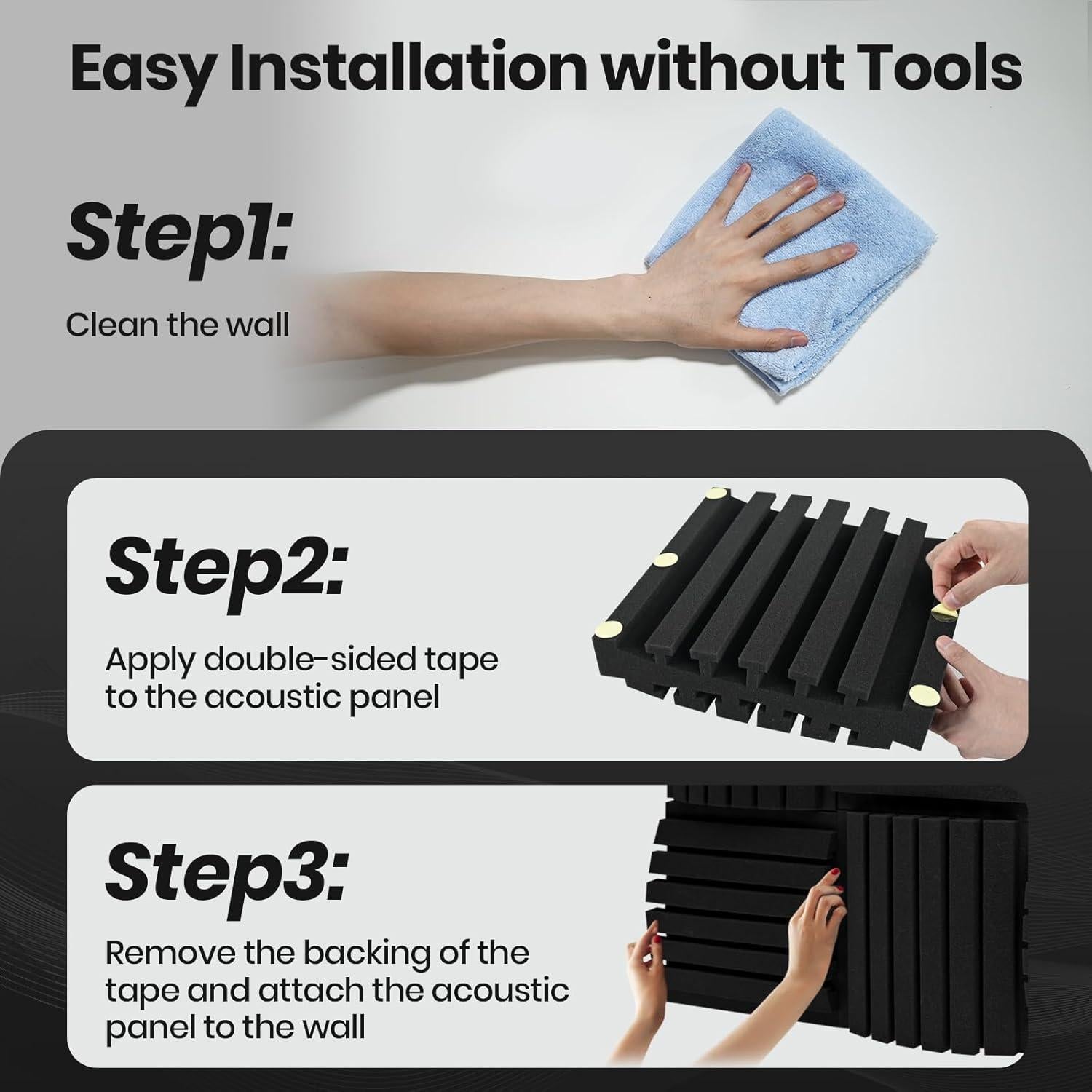 Easy Installation without Tools

Step1:

Clean the wall

Step2:

Apply double-sided tape to the acoustic panel

Step3:

Remove the backing of the tape and attach the acoustic panel to the wall