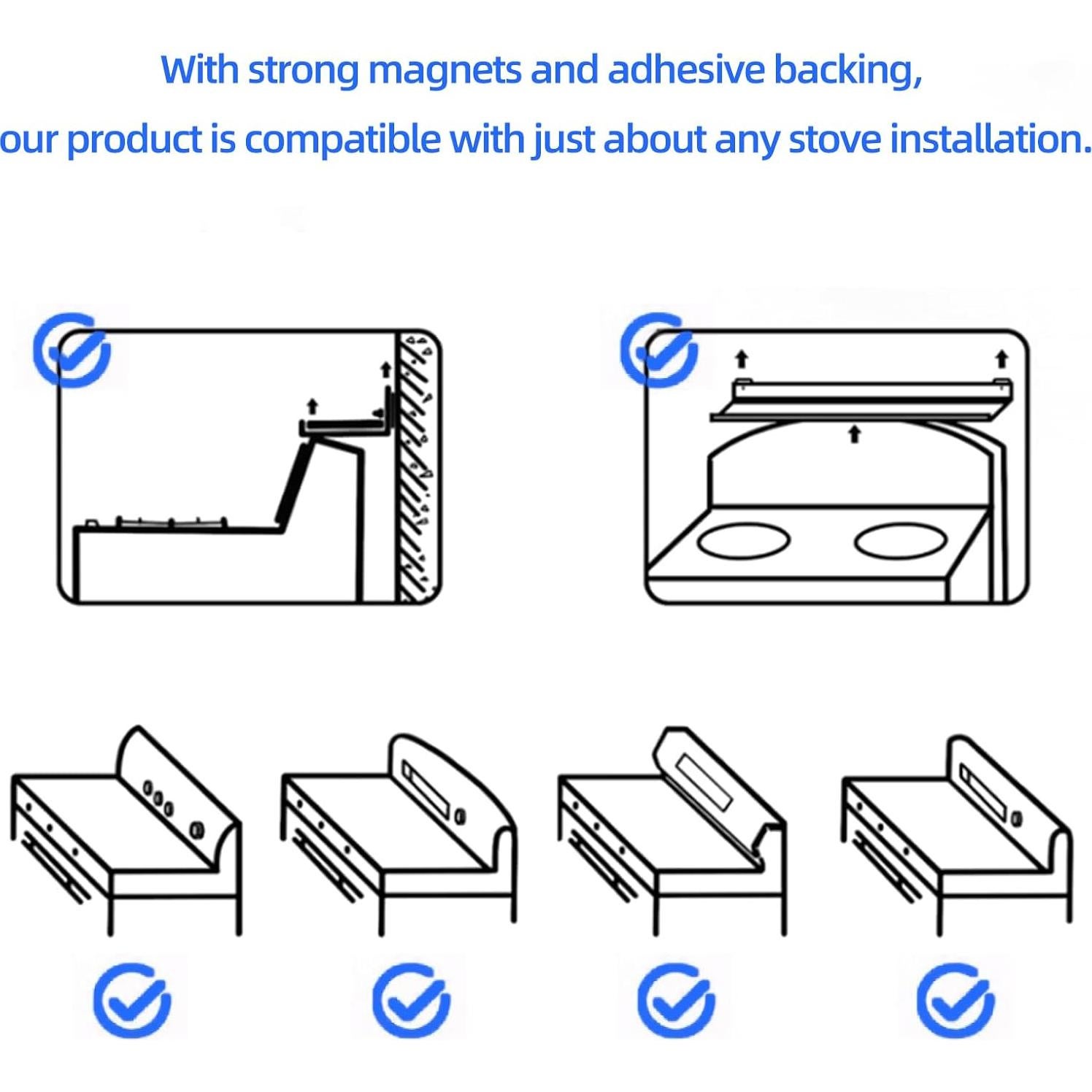 With strong magnets and adhesive backing,
our product is compatible with just about any stove installation.