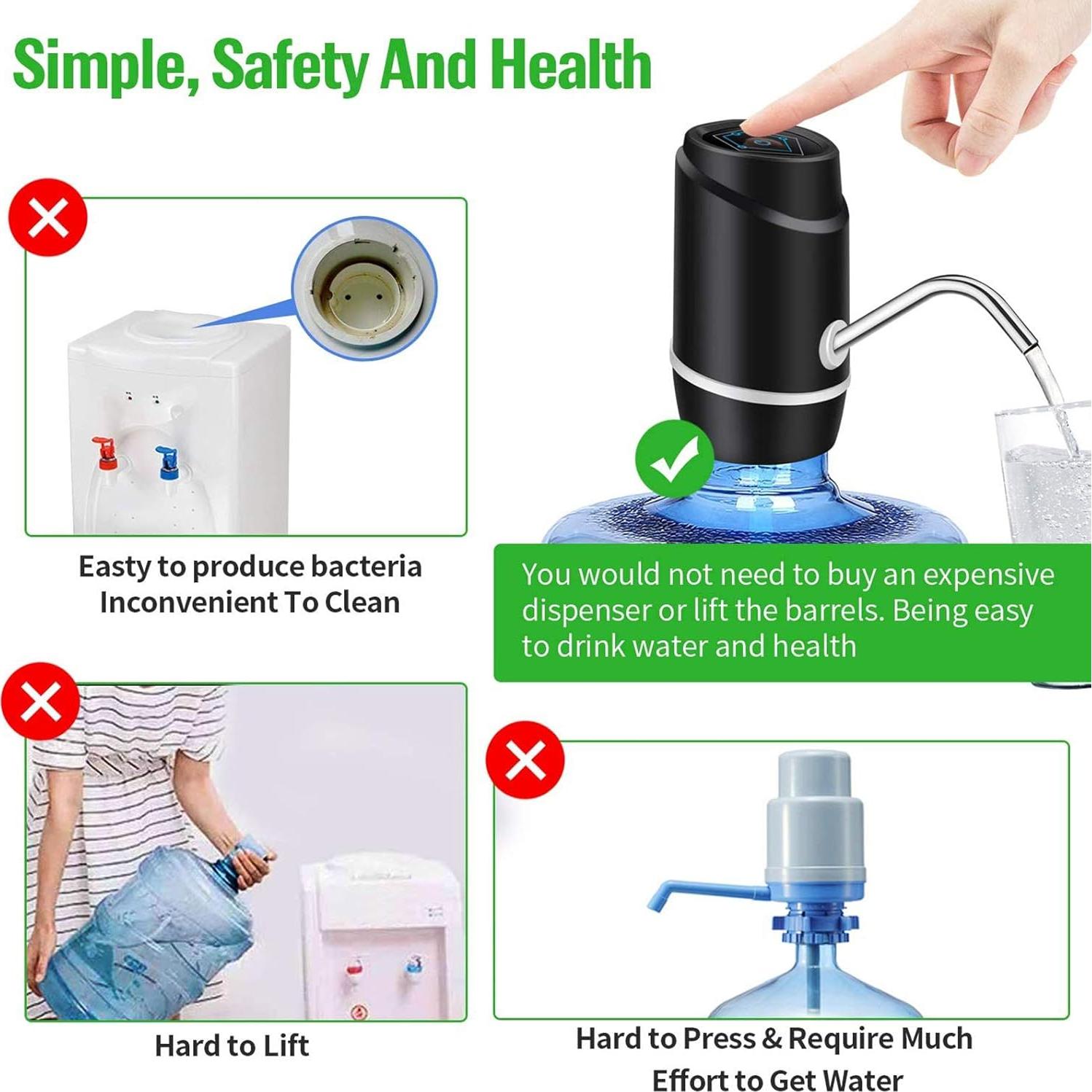 Simple, Safety And Health

Easty to produce bacteria
Inconvenient To Clean

You would not need to buy an expensive dispenser or lift the barrels. Being easy to drink water and health

Hard to Lift

Hard to Press & Require Much
Effort to Get Water