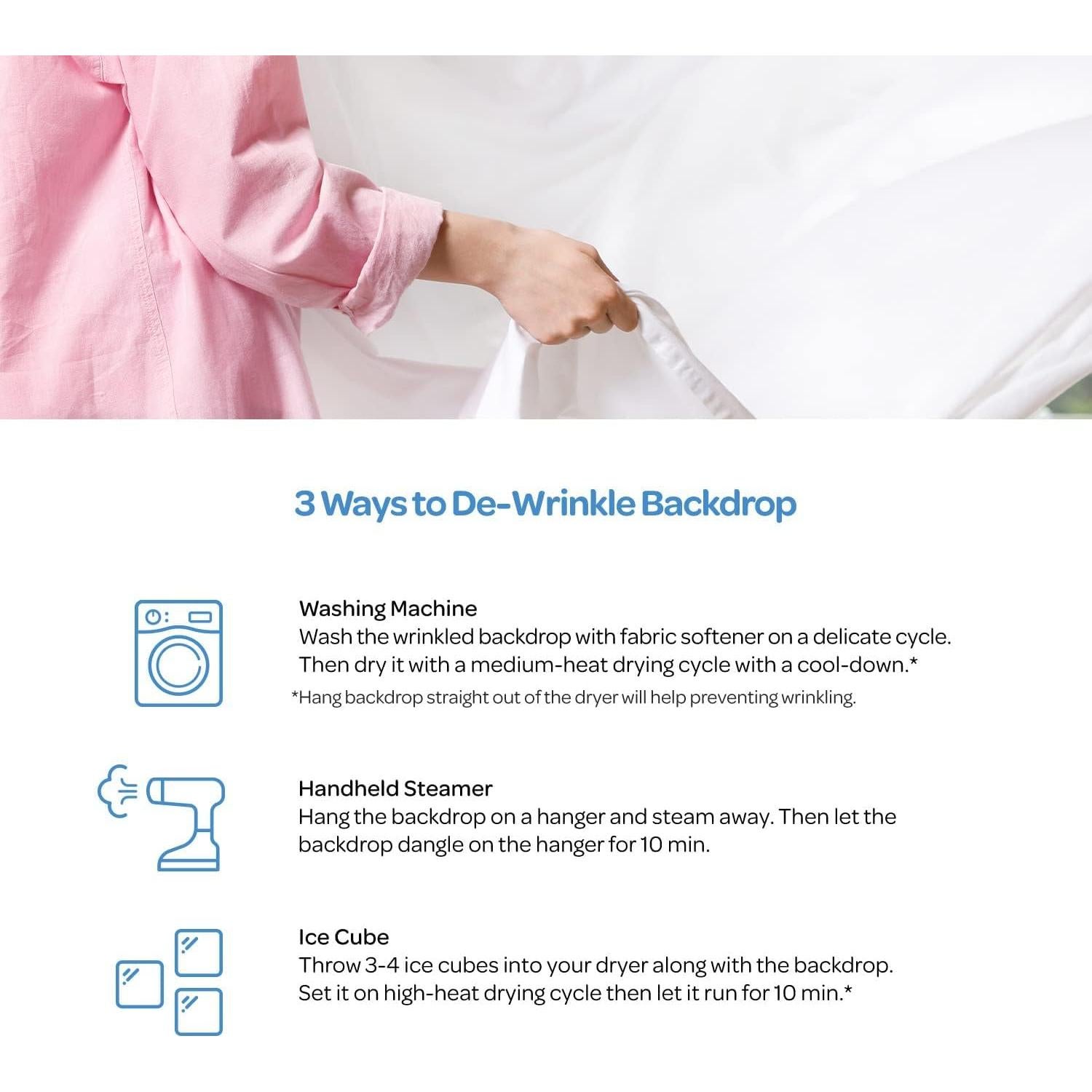 3 Ways to De-Wrinkle Backdrop

Washing Machine
Wash the wrinkled backdrop with fabric softener on a delicate cycle. Then dry it with a medium-heat drying cycle with a cool-down.*
*Hang backdrop straight out of the dryer will help preventing wrinkling.

Handheld Steamer
Hang the backdrop on a hanger and steam away. Then let the backdrop dangle on the hanger for 10 min.

Ice Cube
Throw 3-4 ice cubes into your dryer along with the backdrop. Set it on high-heat drying cycle then let it run for 10 min.*