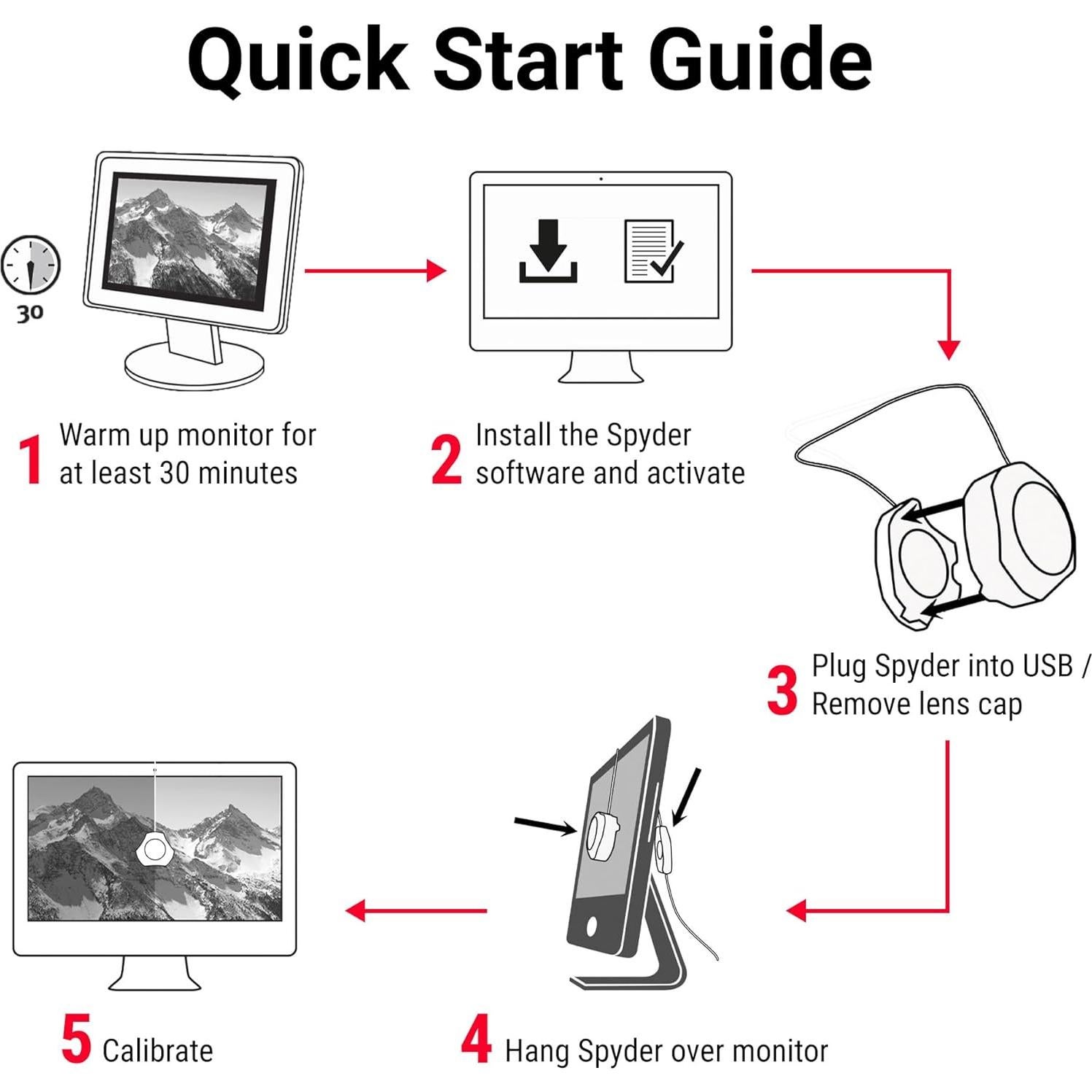 Quick Start Guide

30

1 Warm up monitor for at least 30 minutes

2 Install the Spyder software and activate

3 Plug Spyder into USB / Remove lens cap

4 Hang Spyder over monitor

5 Calibrate