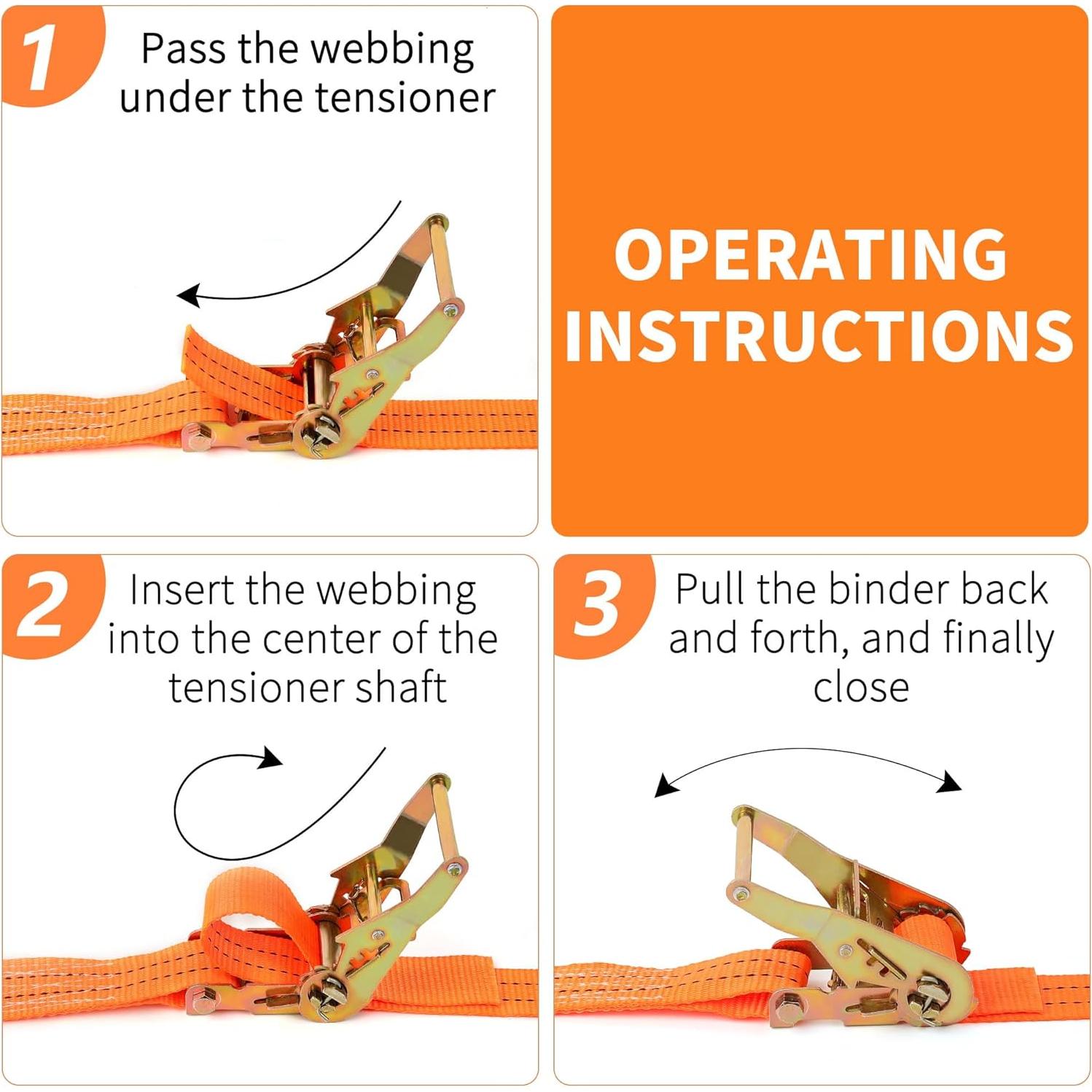 1
Pass the webbing under the tensioner

OPERATING INSTRUCTIONS

2
Insert the webbing into the center of the tensioner shaft

3
Pull the binder back and forth, and finally close