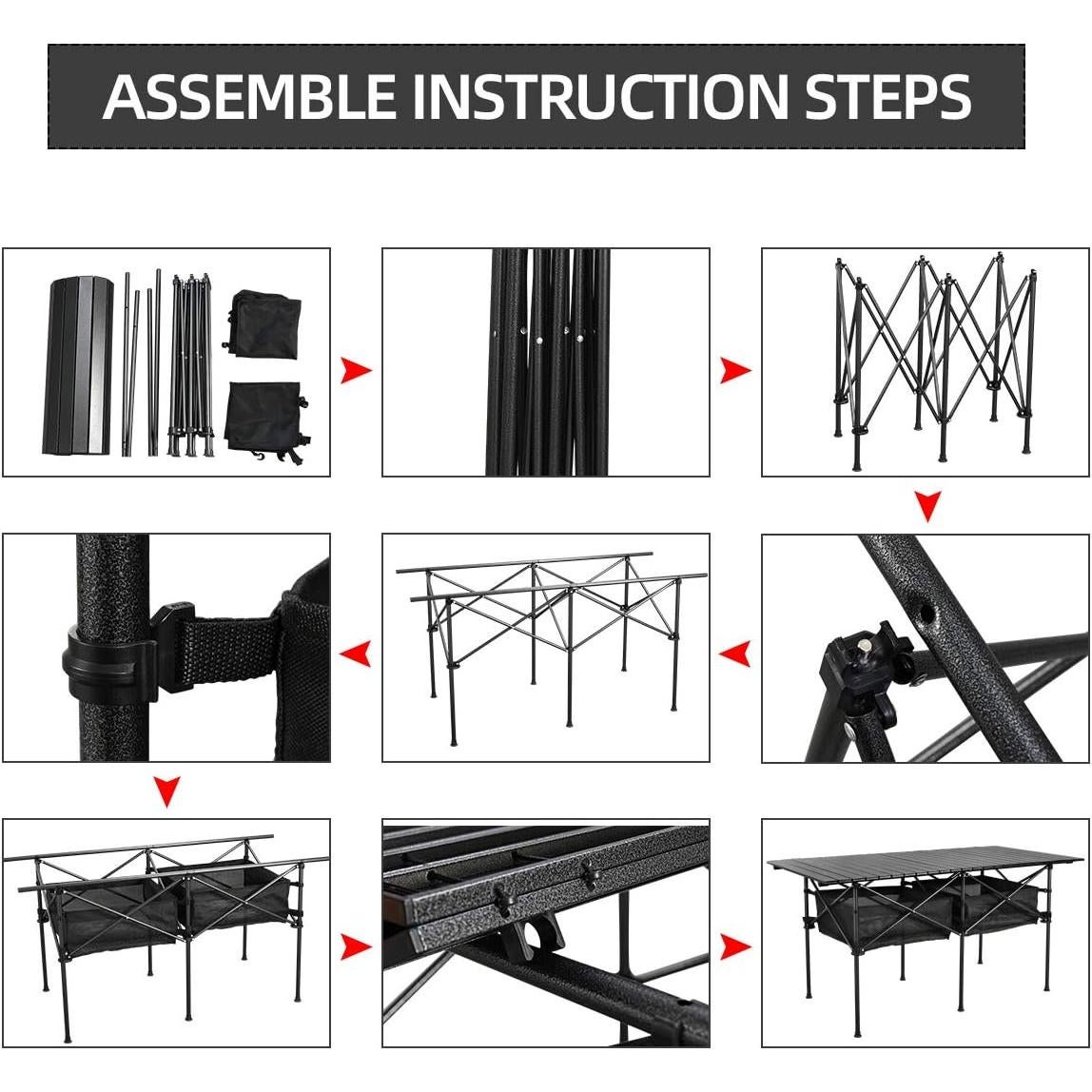 ASSEMBLE INSTRUCTION STEPS