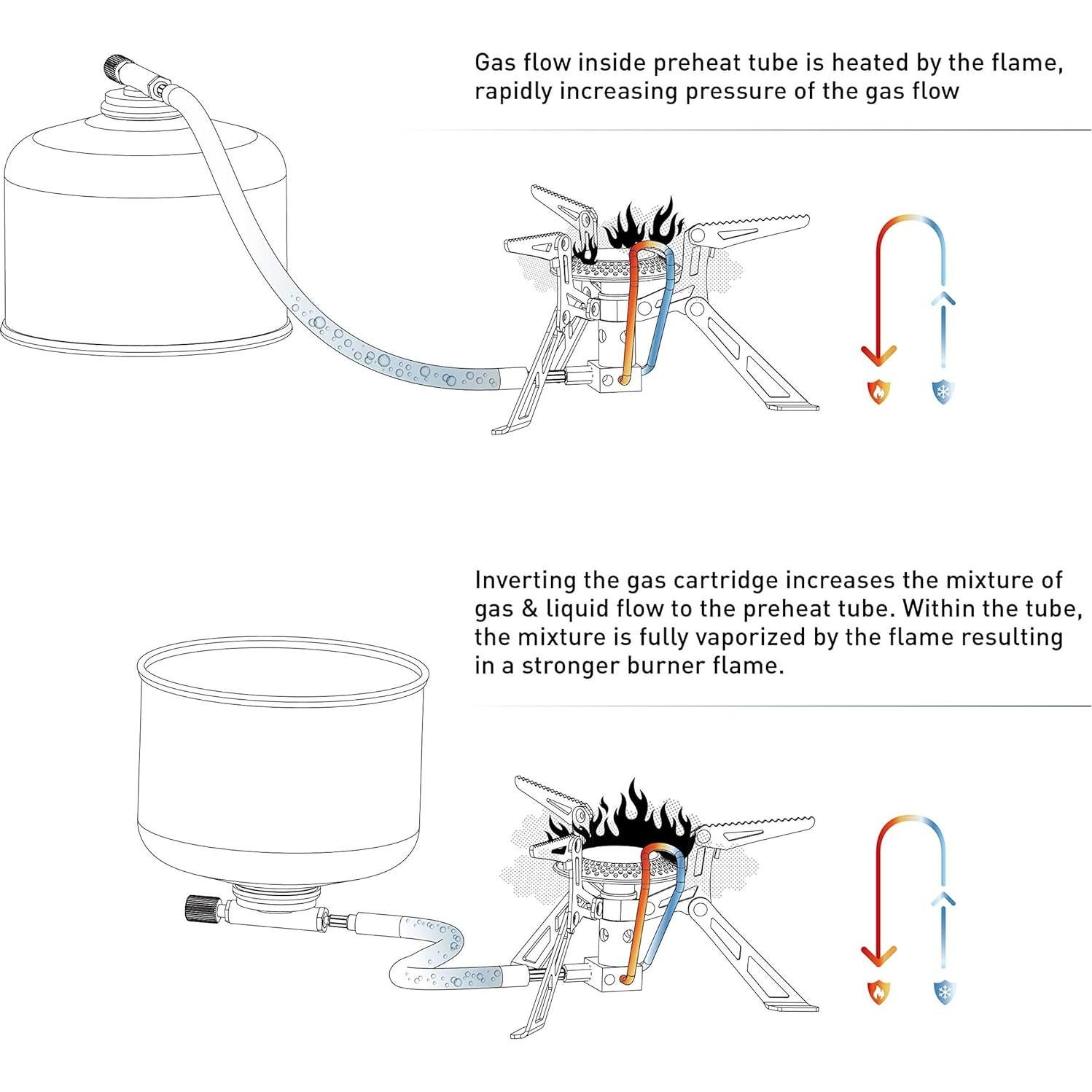 Gas flow inside preheat tube is heated by the flame, rapidly increasing pressure of the gas flow

Inverting the gas cartridge increases the mixture of gas & liquid flow to the preheat tube. Within the tube, the mixture is fully vaporized by the flame resulting in a stronger burner flame.