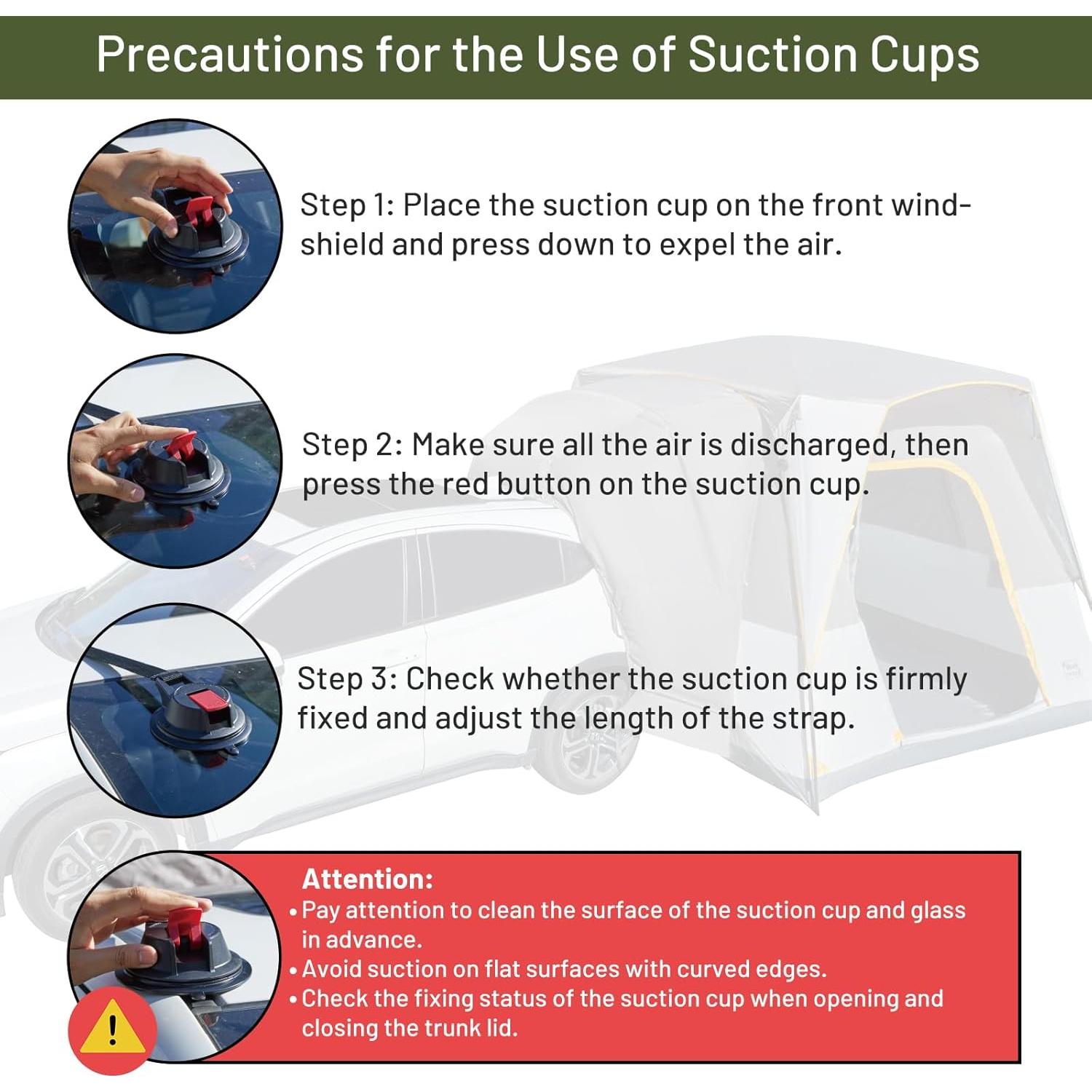 Precautions for the Use of Suction Cups

Step 1: Place the suction cup on the front windshield and press down to expel the air.

Step 2: Make sure all the air is discharged, then press the red button on the suction cup.

Step 3: Check whether the suction cup is firmly fixed and adjust the length of the strap.

Attention:
• Pay attention to clean the surface of the suction cup and glass in advance.
• Avoid suction on flat surfaces with curved edges.
• Check the fixing status of the suction cup when opening and closing the trunk lid.

!