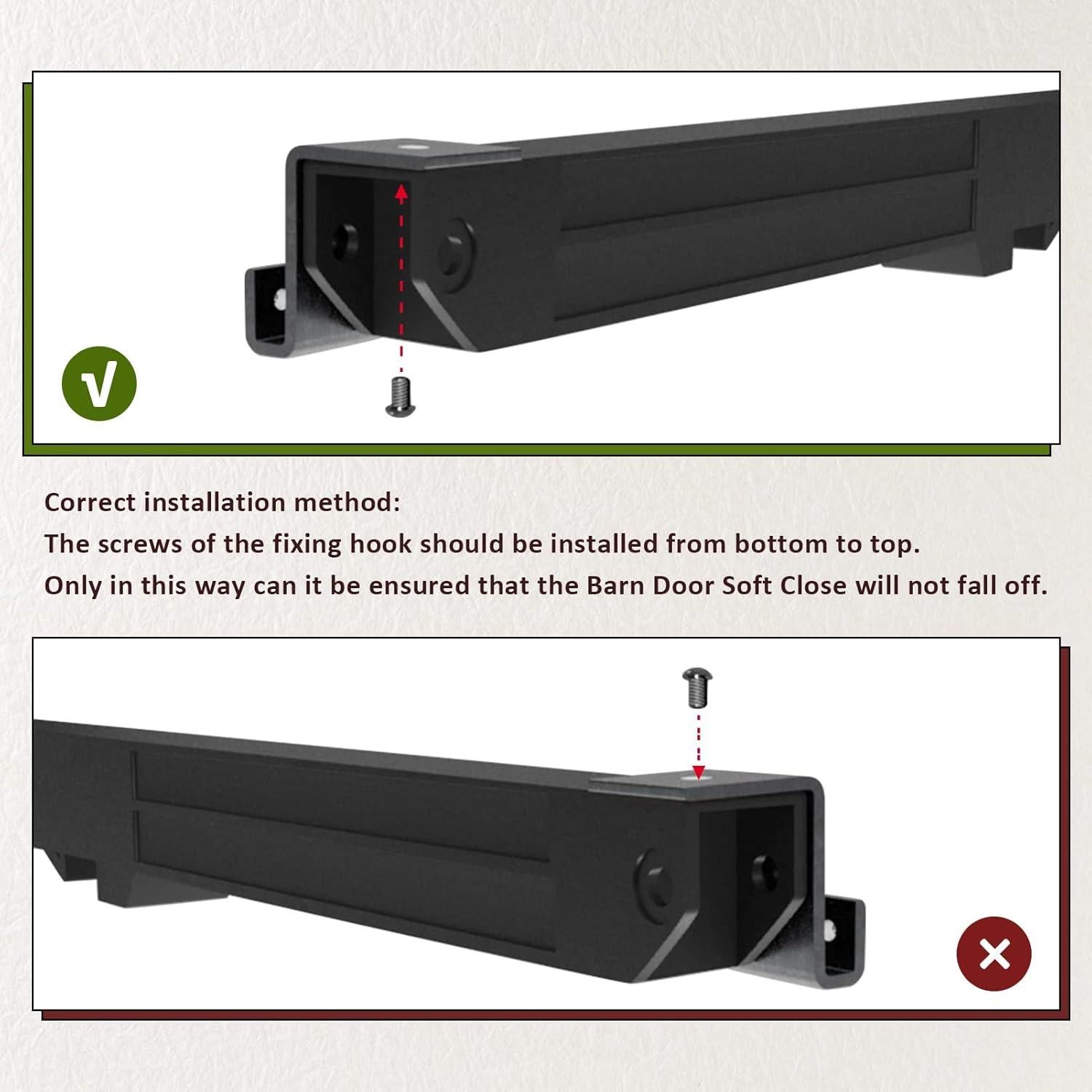 √

Correct installation method:
The screws of the fixing hook should be installed from bottom to top.
Only in this way can it be ensured that the Barn Door Soft Close will not fall off.

×