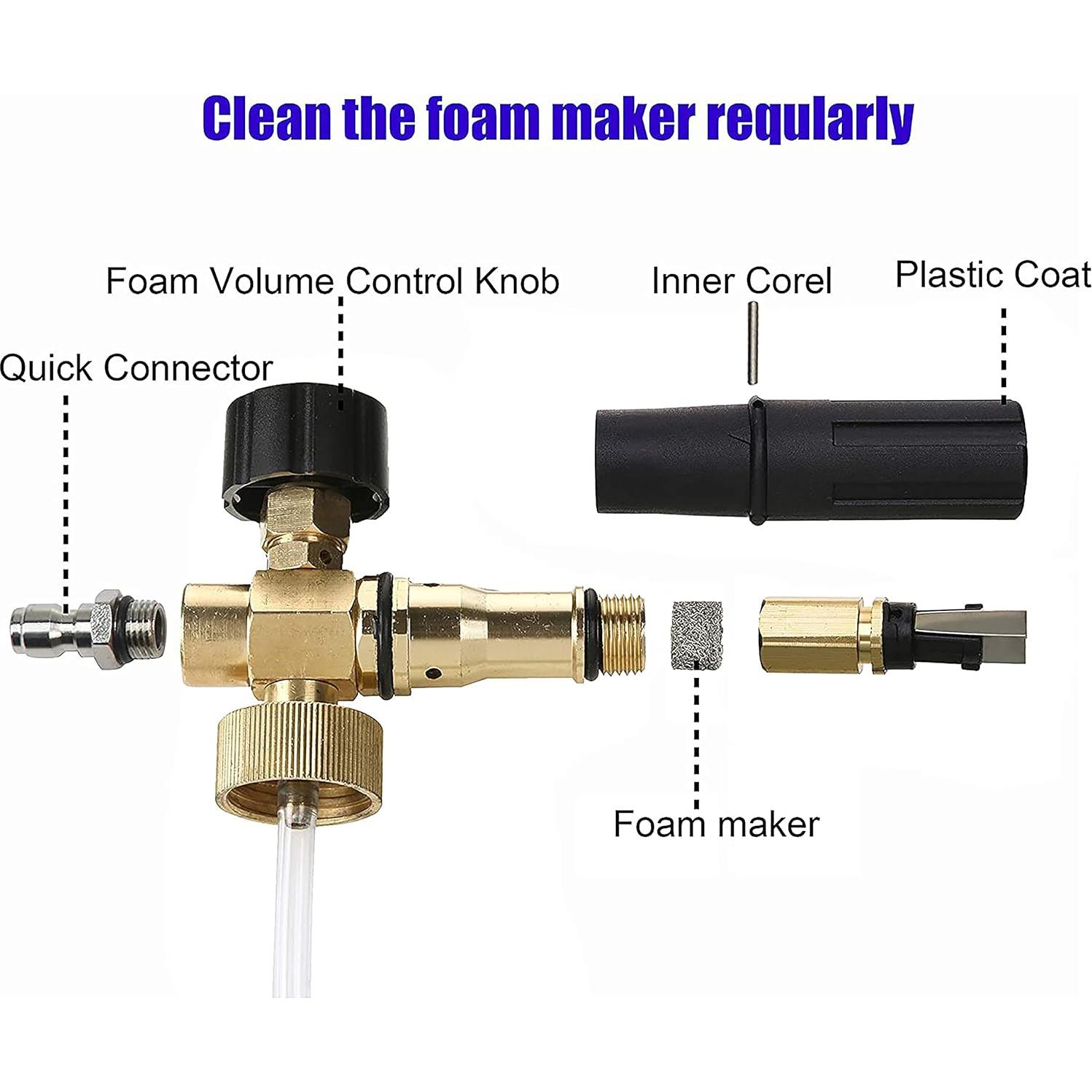 Clean the foam maker reqularly

Foam Volume Control Knob

Inner Corel

Plastic Coat

Quick Connector

Foam maker