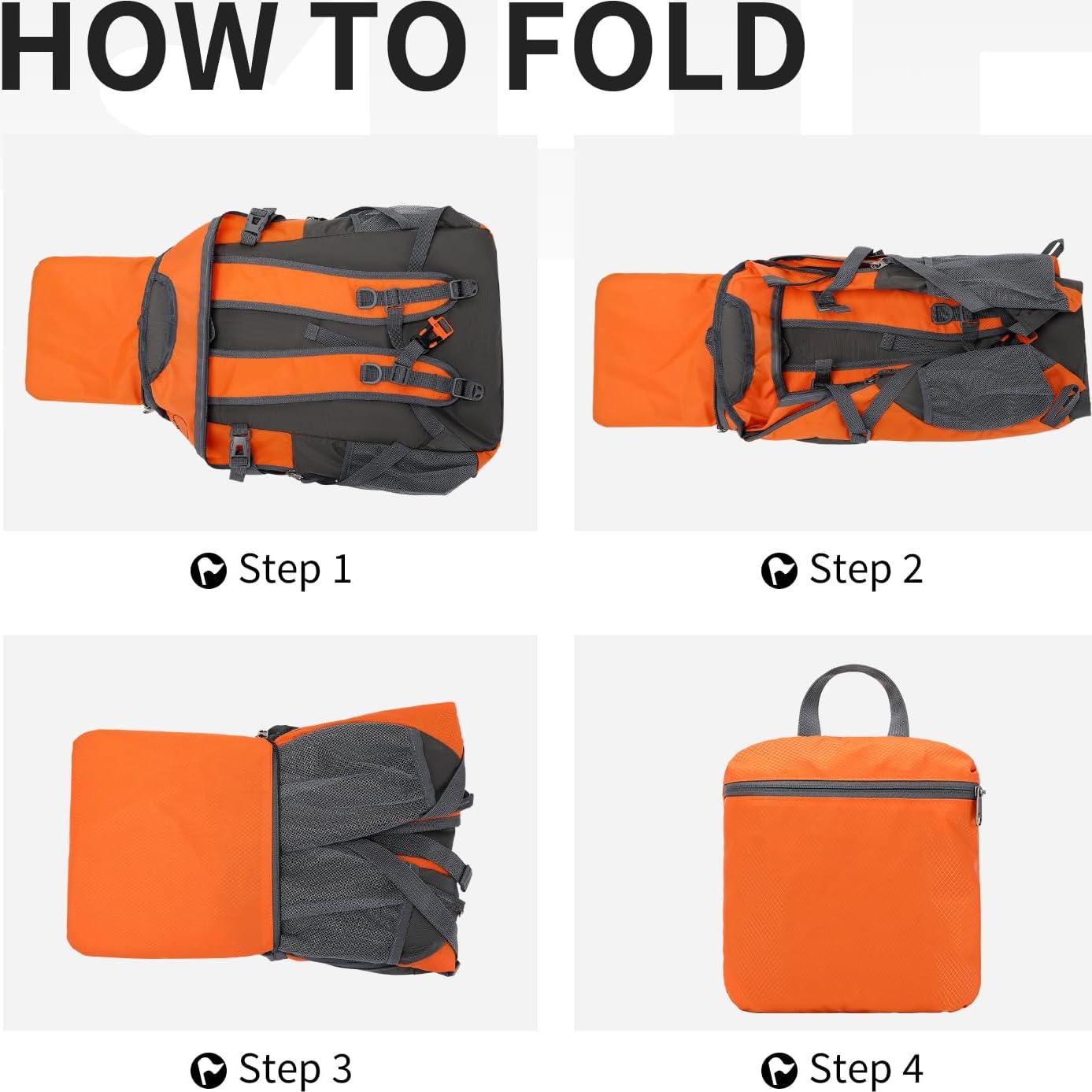 HOW TO FOLD

Step 1

Step 2

Step 3

Step 4