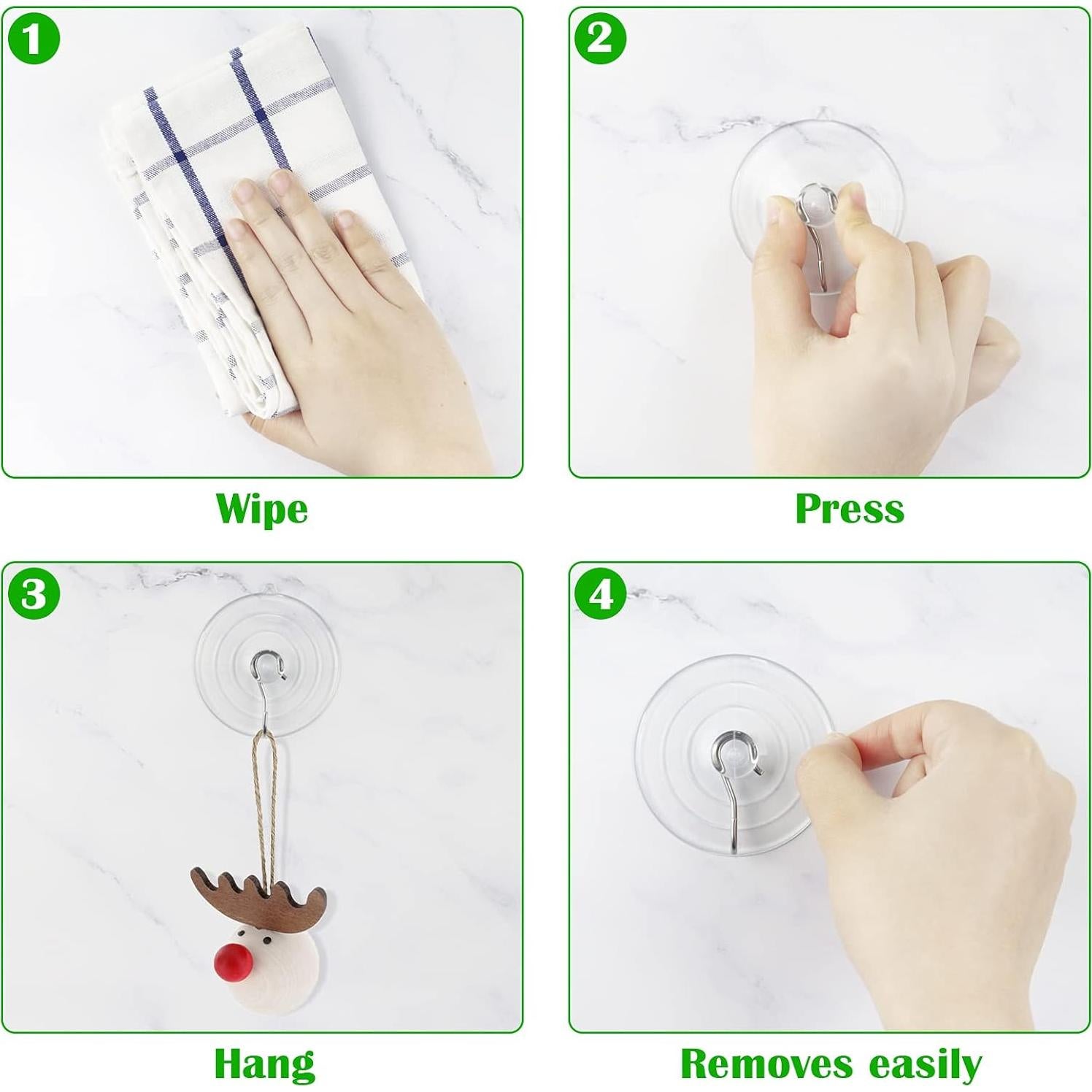 1

Wipe

2

Press

3

Hang

4

Removes easily