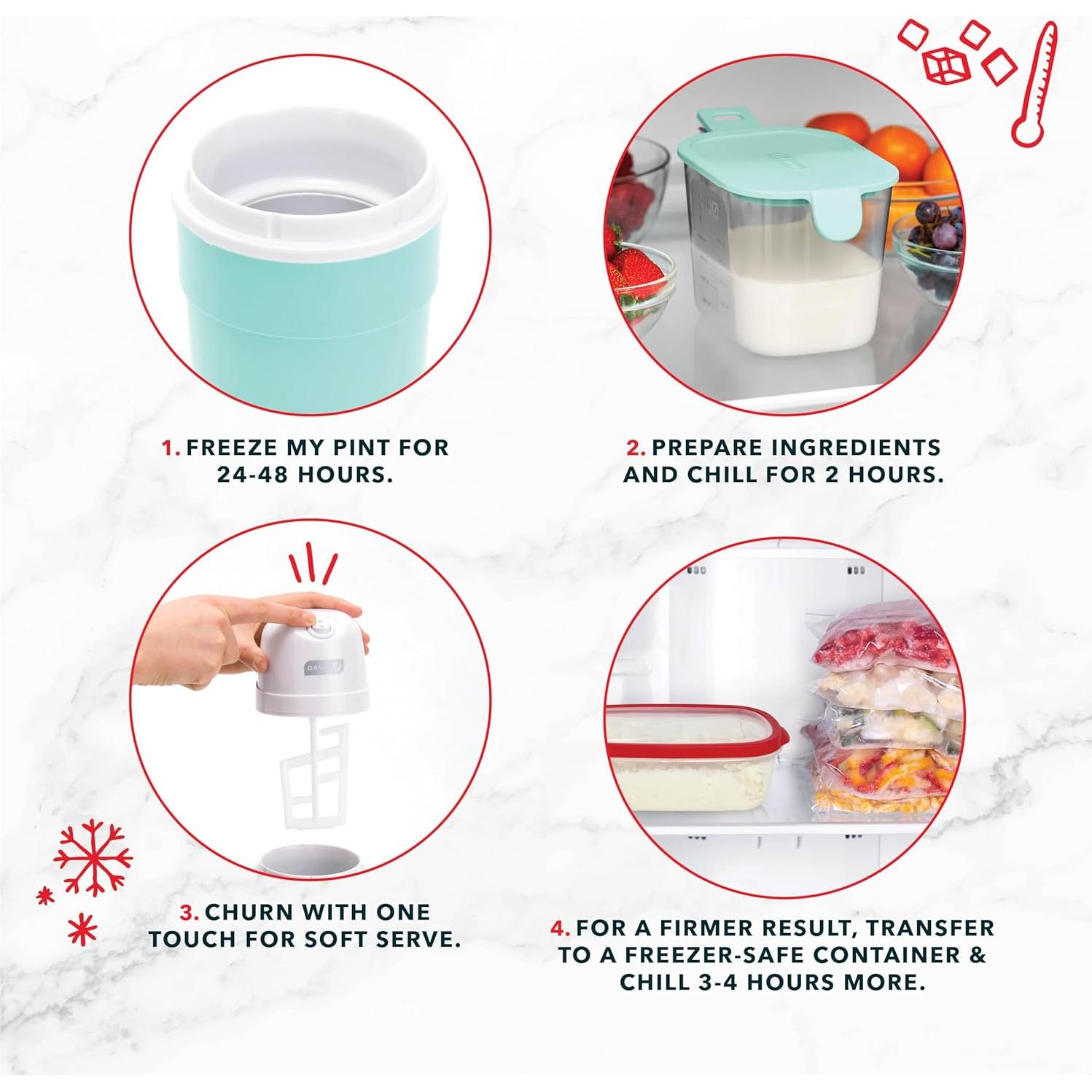 1. FREEZE MY PINT FOR 24-48 HOURS.

2. PREPARE INGREDIENTS AND CHILL FOR 2 HOURS.

DASH

3. CHURN WITH ONE TOUCH FOR SOFT SERVE.

4. FOR A FIRMER RESULT, TRANSFER TO A FREEZER-SAFE CONTAINER & CHILL 3-4 HOURS MORE.