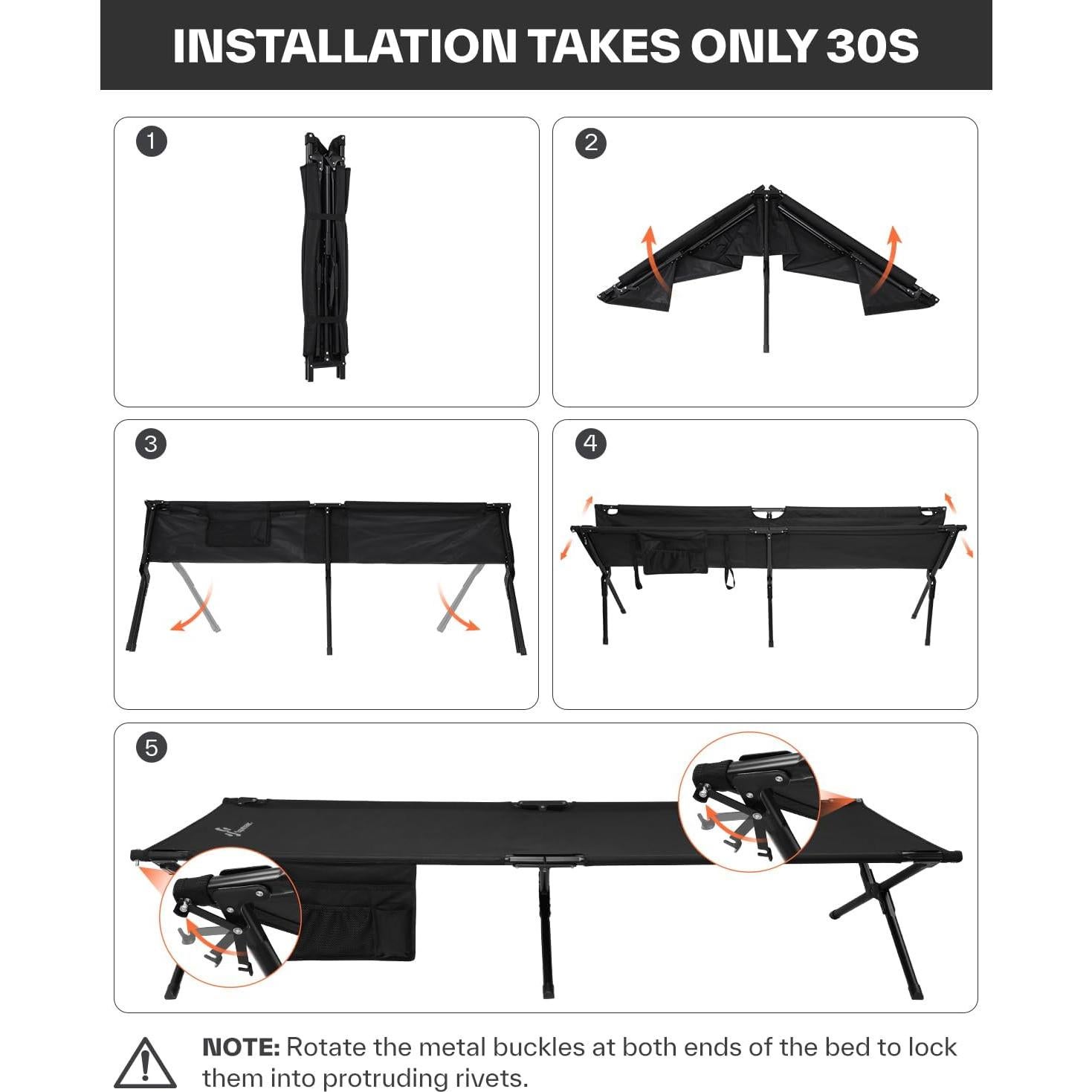 INSTALLATION TAKES ONLY 30S

1

2

3

4

5

NOTE: Rotate the metal buckles at both ends of the bed to lock them into protruding rivets.