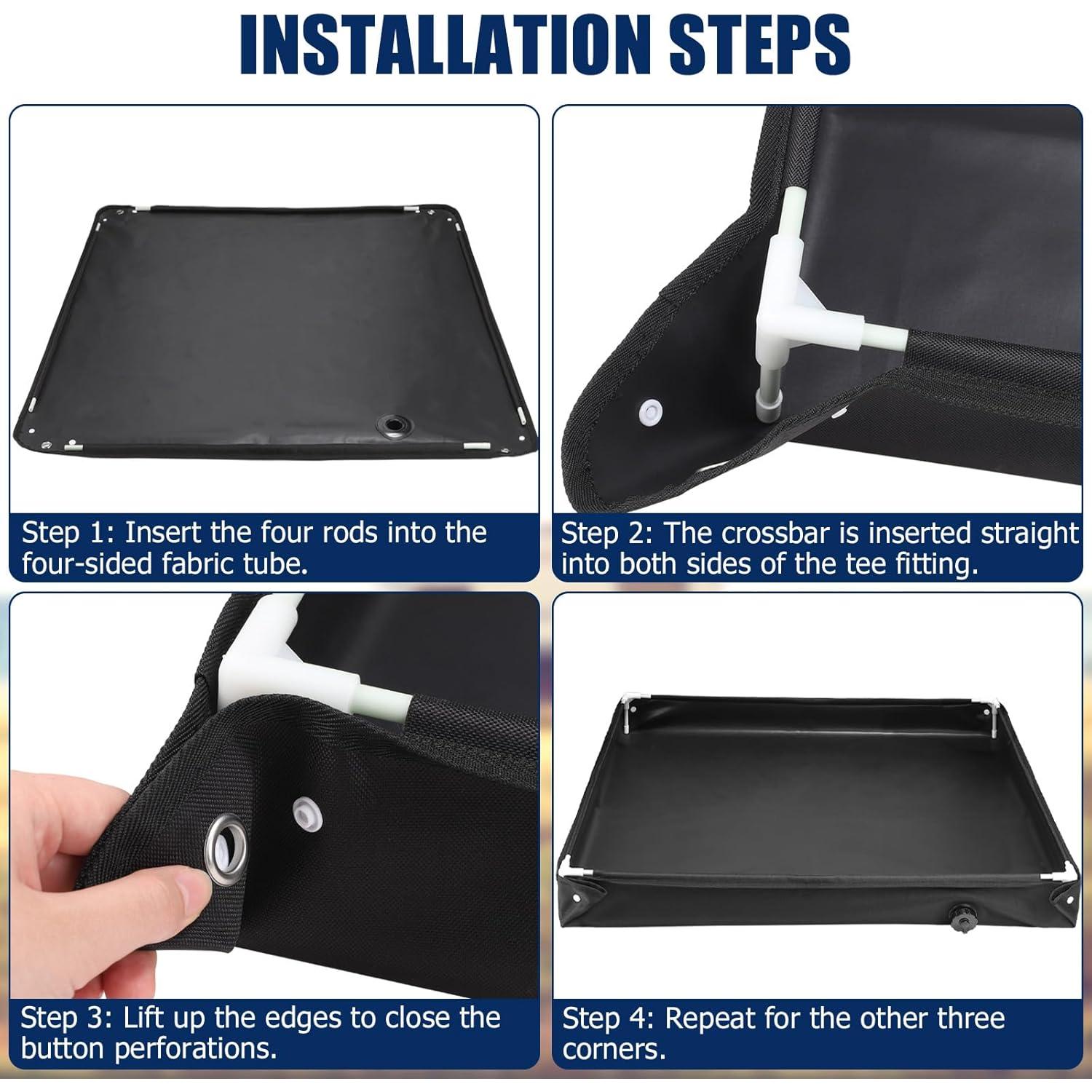 INSTALLATION STEPS

Step 1: Insert the four rods into the four-sided fabric tube.

Step 2: The crossbar is inserted straight into both sides of the tee fitting.

Step 3: Lift up the edges to close the button perforations.

Step 4: Repeat for the other three corners.