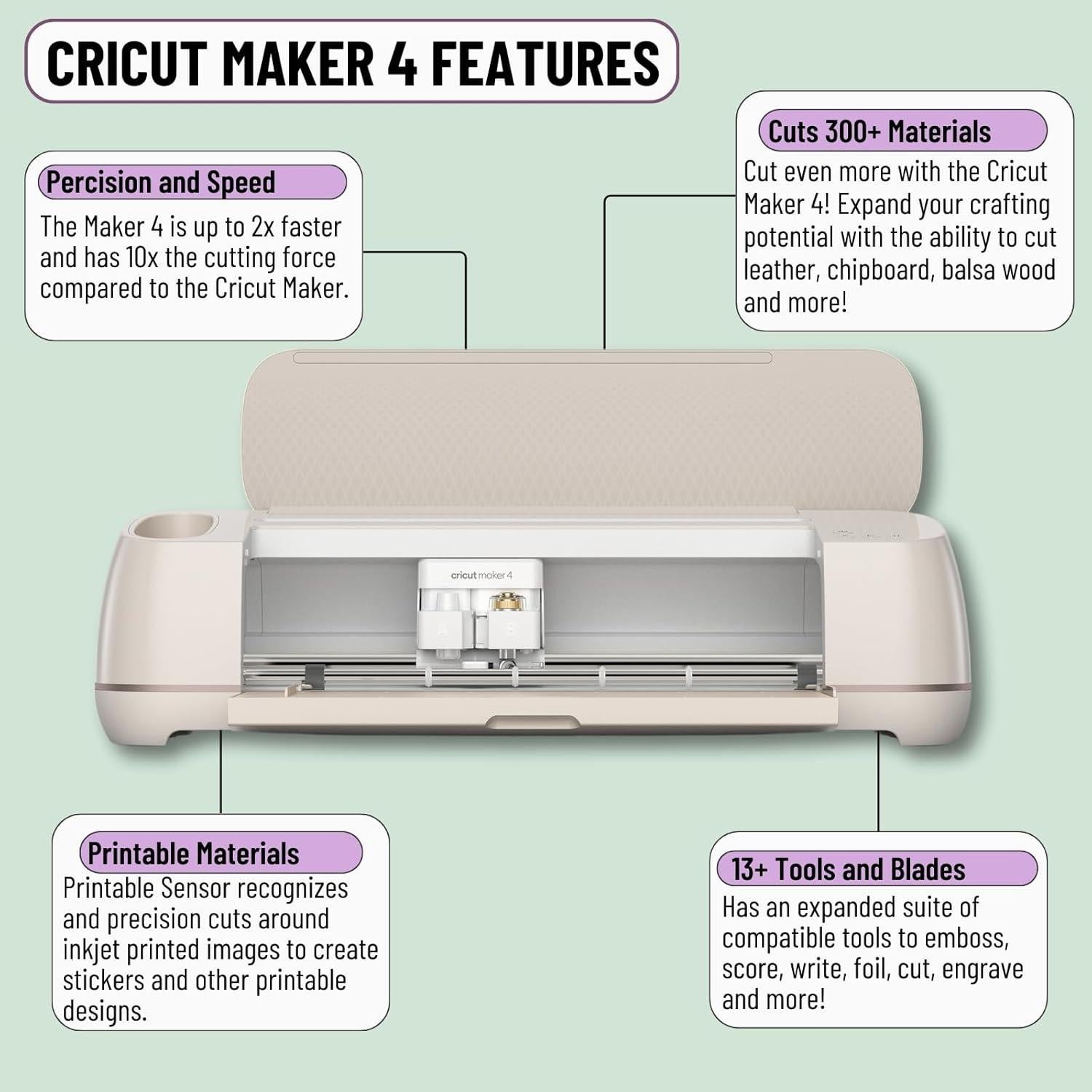 CRICUT MAKER 4 FEATURES

Percision and Speed
The Maker 4 is up to 2x faster and has 10x the cutting force compared to the Cricut Maker.

Cuts 300+ Materials
Cut even more with the Cricut Maker 4! Expand your crafting potential with the ability to cut leather, chipboard, balsa wood and more!

cricut maker 4

A

B

Printable Materials
Printable Sensor recognizes and precision cuts around inkjet printed images to create stickers and other printable designs.

13+ Tools and Blades
Has an expanded suite of compatible tools to emboss, score, write, foil, cut, engrave and more!