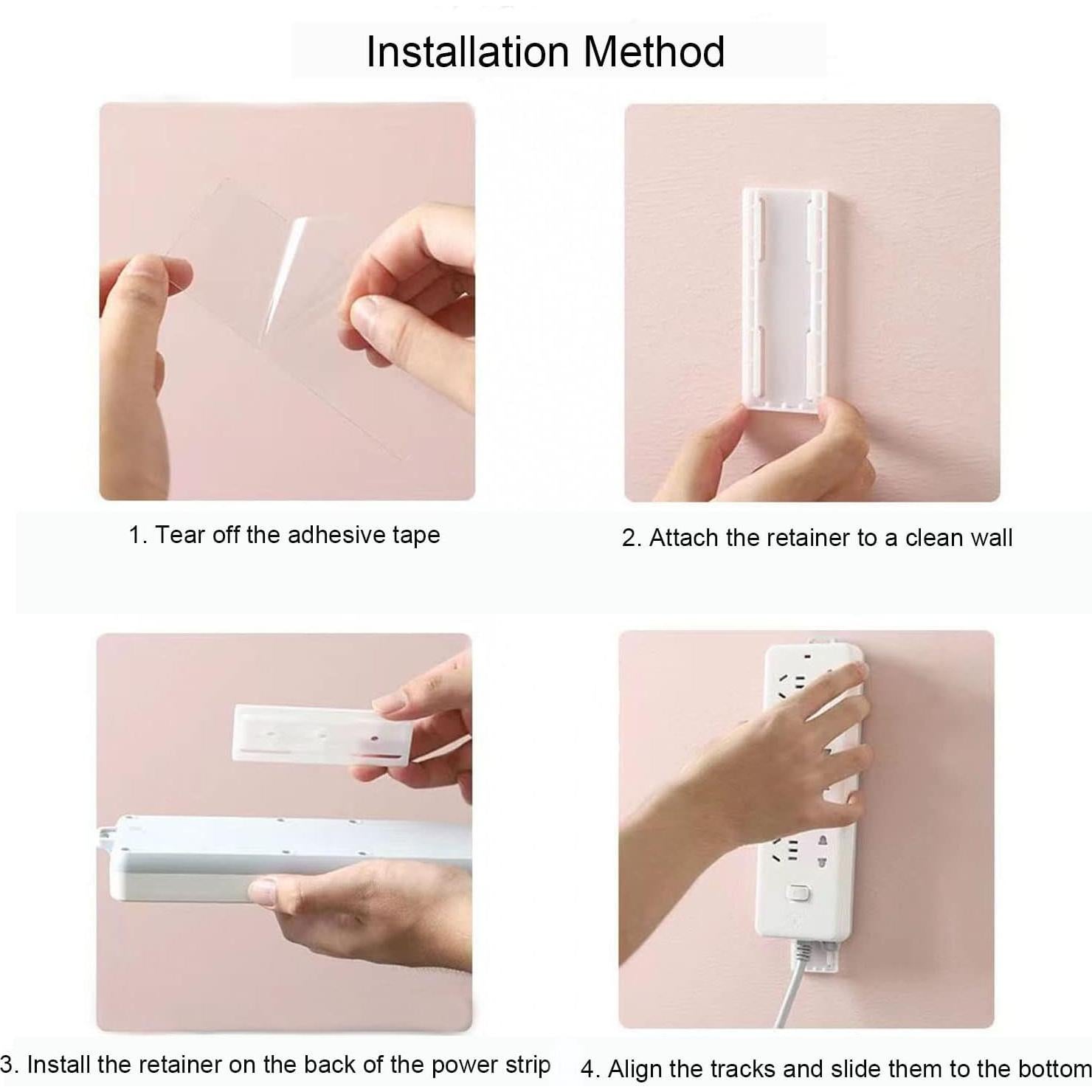 Installation Method

1. Tear off the adhesive tape

2. Attach the retainer to a clean wall

3. Install the retainer on the back of the power strip

4. Align the tracks and slide them to the bottom