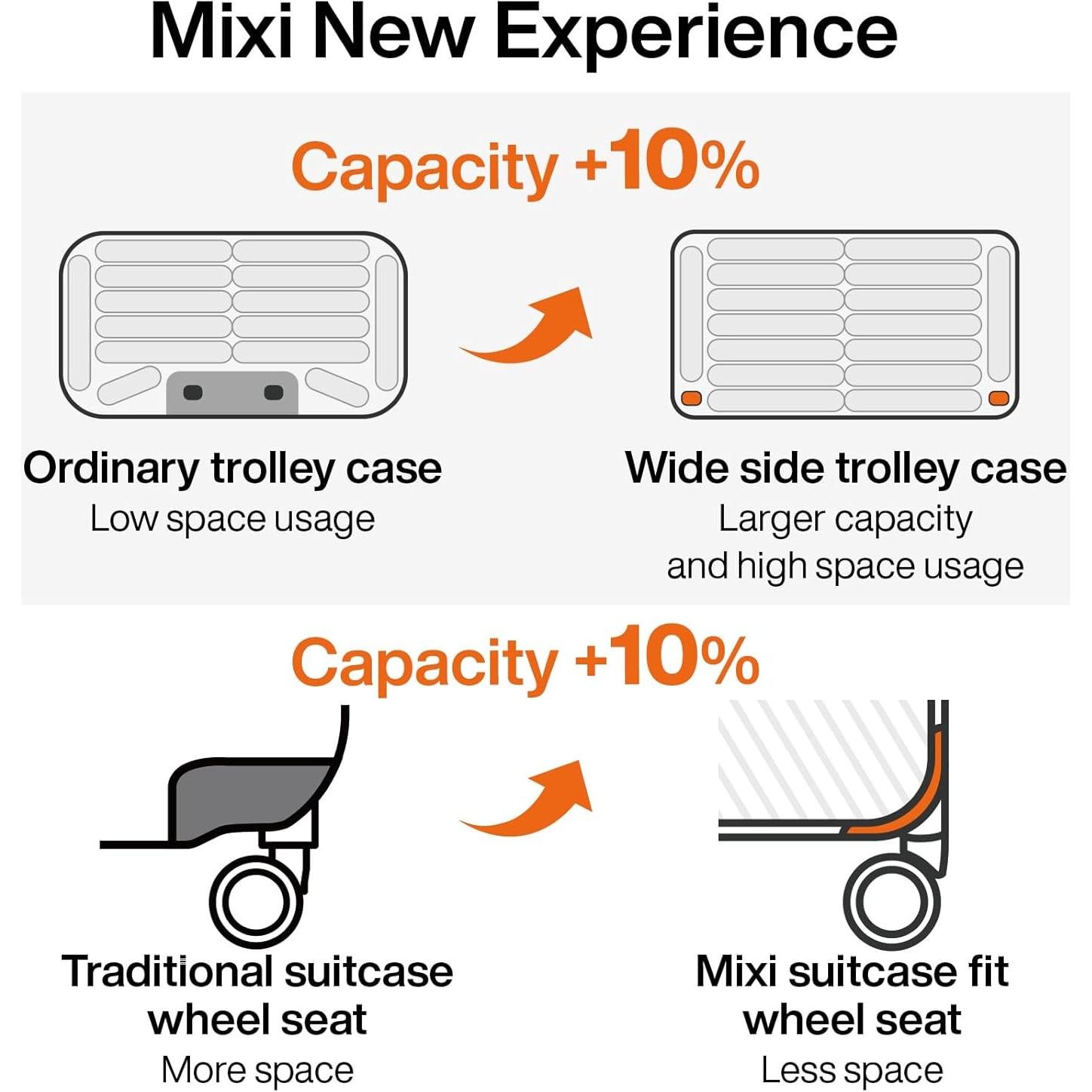 Mixi New Experience

Capacity +10%

Ordinary trolley case
Low space usage

Wide side trolley case
Larger capacity and high space usage

Capacity +10%

Traditional suitcase wheel seat
More space

Mixi suitcase fit wheel seat
Less space