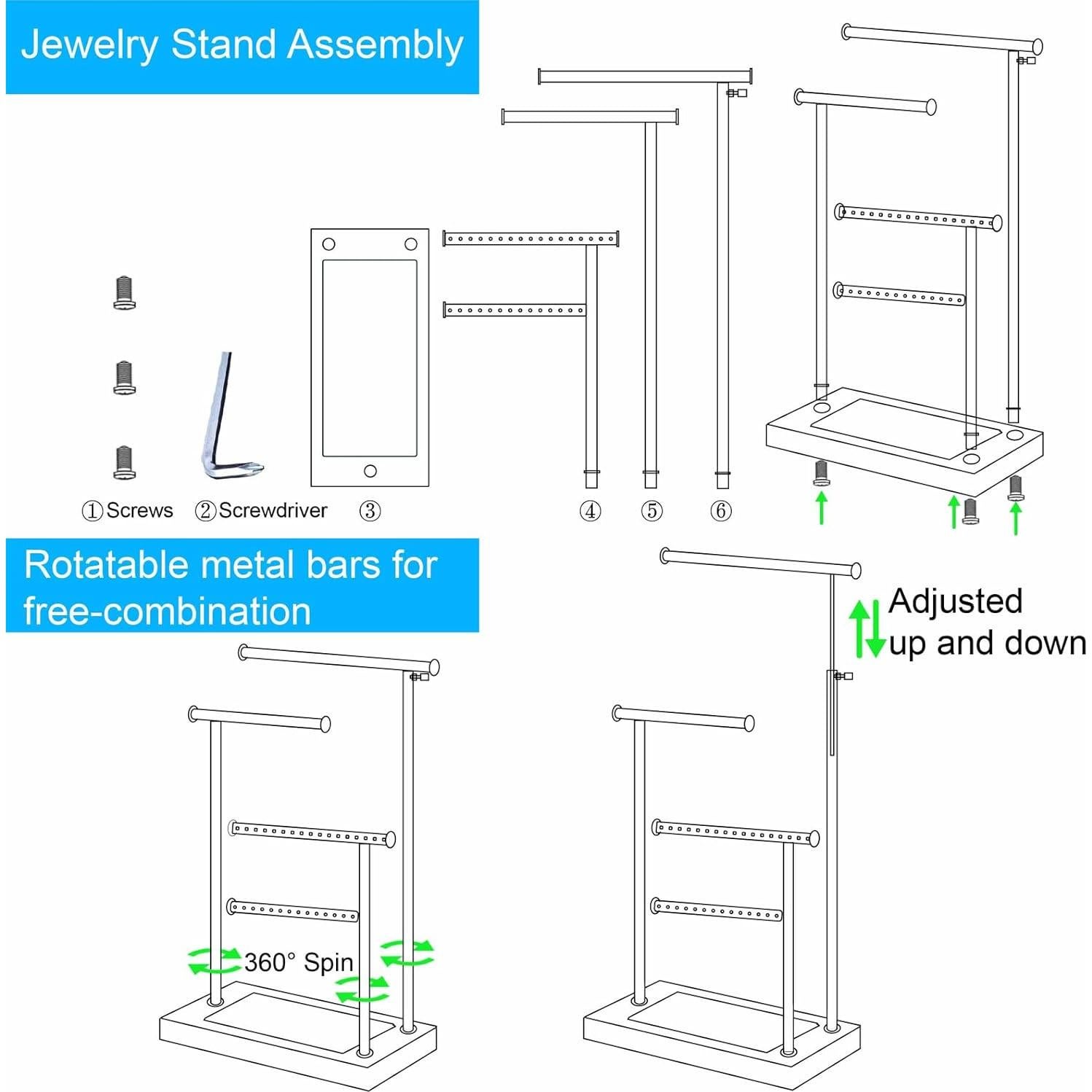 Jewelry Stand Assembly

①Screws ②Screwdriver ③ ④ ⑤ ⑥

Rotatable metal bars for free-combination

Adjusted up and down

360° Spin