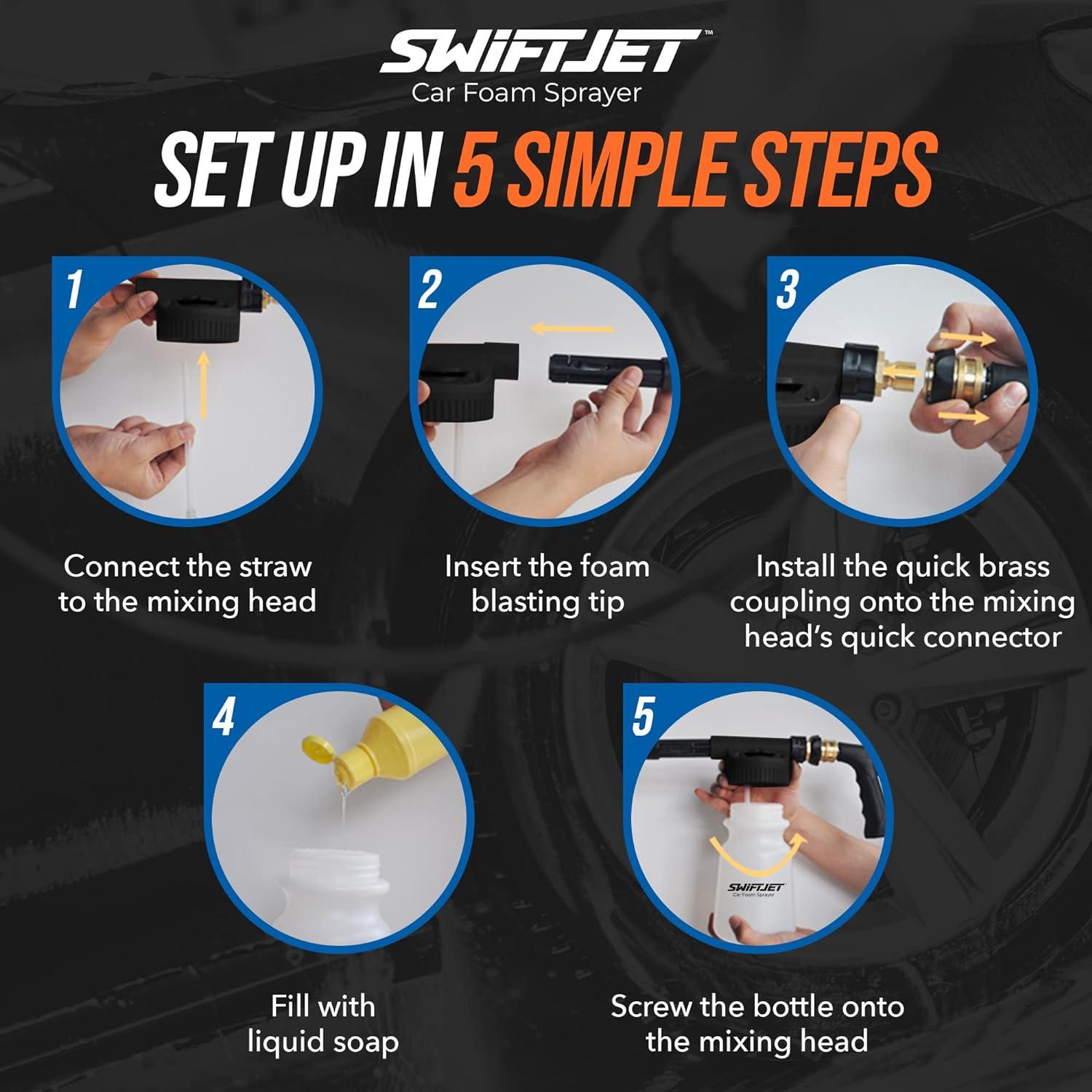 SWIFTJET™
Car Foam Sprayer

SET UP IN 5 SIMPLE STEPS

1
Connect the straw to the mixing head

2
Insert the foam blasting tip

3
Install the quick brass coupling onto the mixing head's quick connector

4
Fill with liquid soap

5
SWIFTJET
Car Foam Sprayer
Screw the bottle onto the mixing head