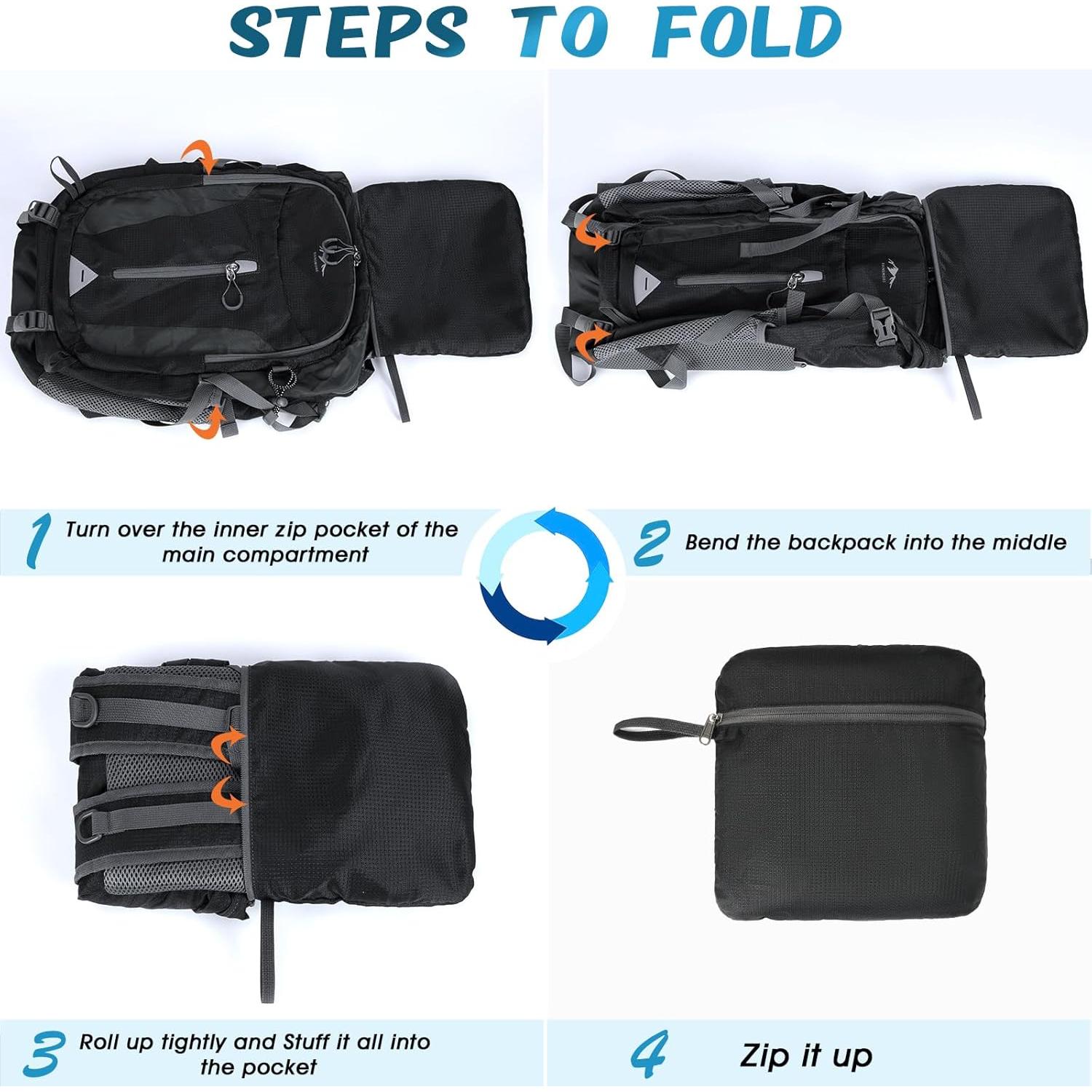 STEPS TO FOLD

1 Turn over the inner zip pocket of the main compartment

2 Bend the backpack into the middle

3 Roll up tightly and Stuff it all into the pocket

4 Zip it up