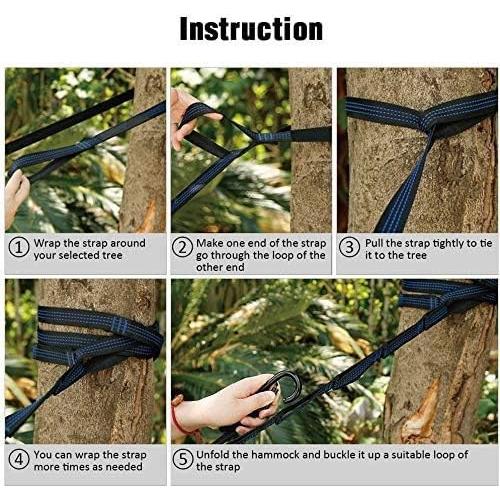 Instruction

① Wrap the strap around your selected tree

② Make one end of the strap go through the loop of the other end

③ Pull the strap tightly to tie it to the tree

④ You can wrap the strap more times as needed

⑤ Unfold the hammock and buckle it up a suitable loop of the strap