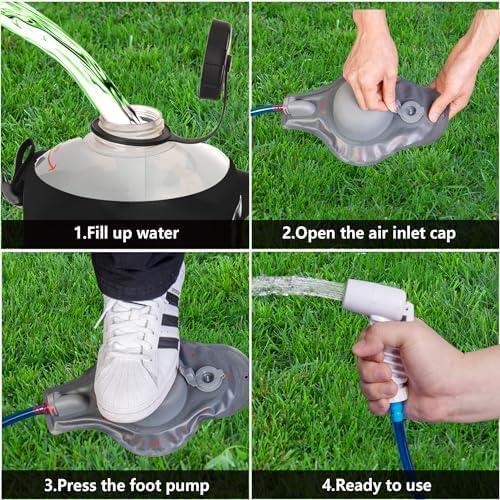 1.Fill up water

2.Open the air inlet cap

3.Press the foot pump

4.Ready to use