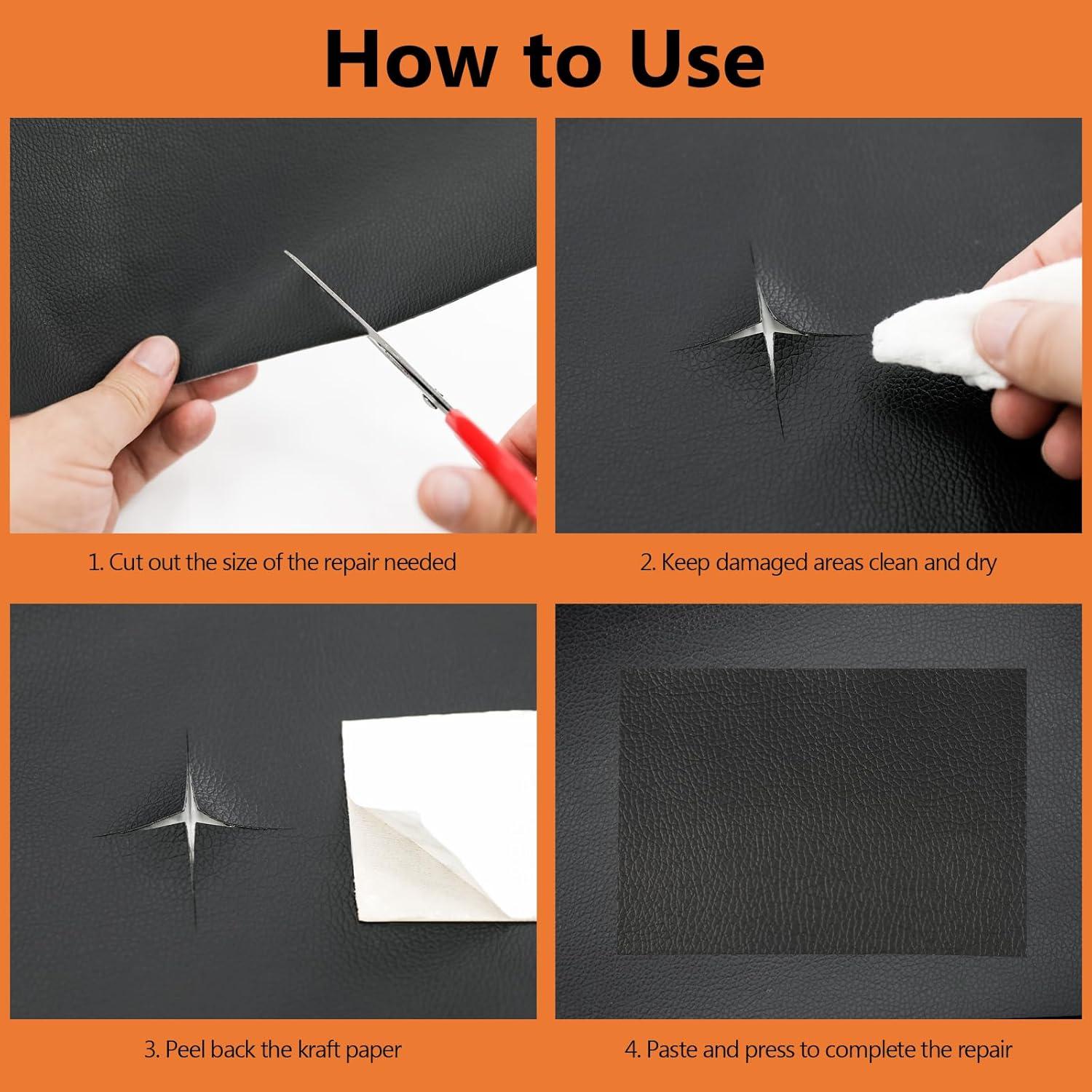 How to Use

1. Cut out the size of the repair needed

2. Keep damaged areas clean and dry

3. Peel back the kraft paper

4. Paste and press to complete the repair