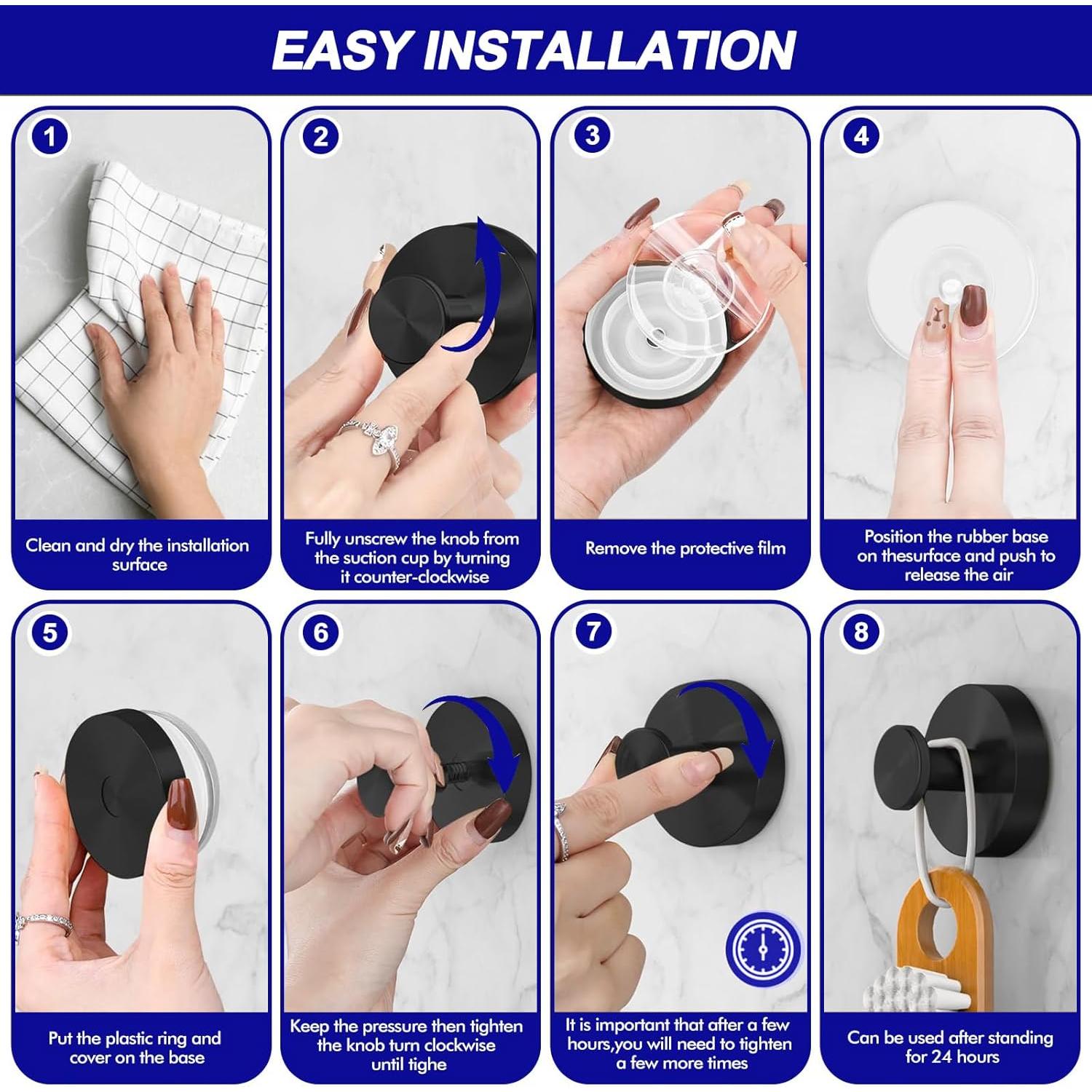 EASY INSTALLATION

1
Clean and dry the installation surface

2
Fully unscrew the knob from the suction cup by turning it counter-clockwise

3
Remove the protective film

4
Position the rubber base on thesurface and push to release the air

5
Put the plastic ring and cover on the base

6
Keep the pressure then tighten the knob turn clockwise until tighe

7
It is important that after a few hours,you will need to tighten a few more times

8
Can be used after standing for 24 hours