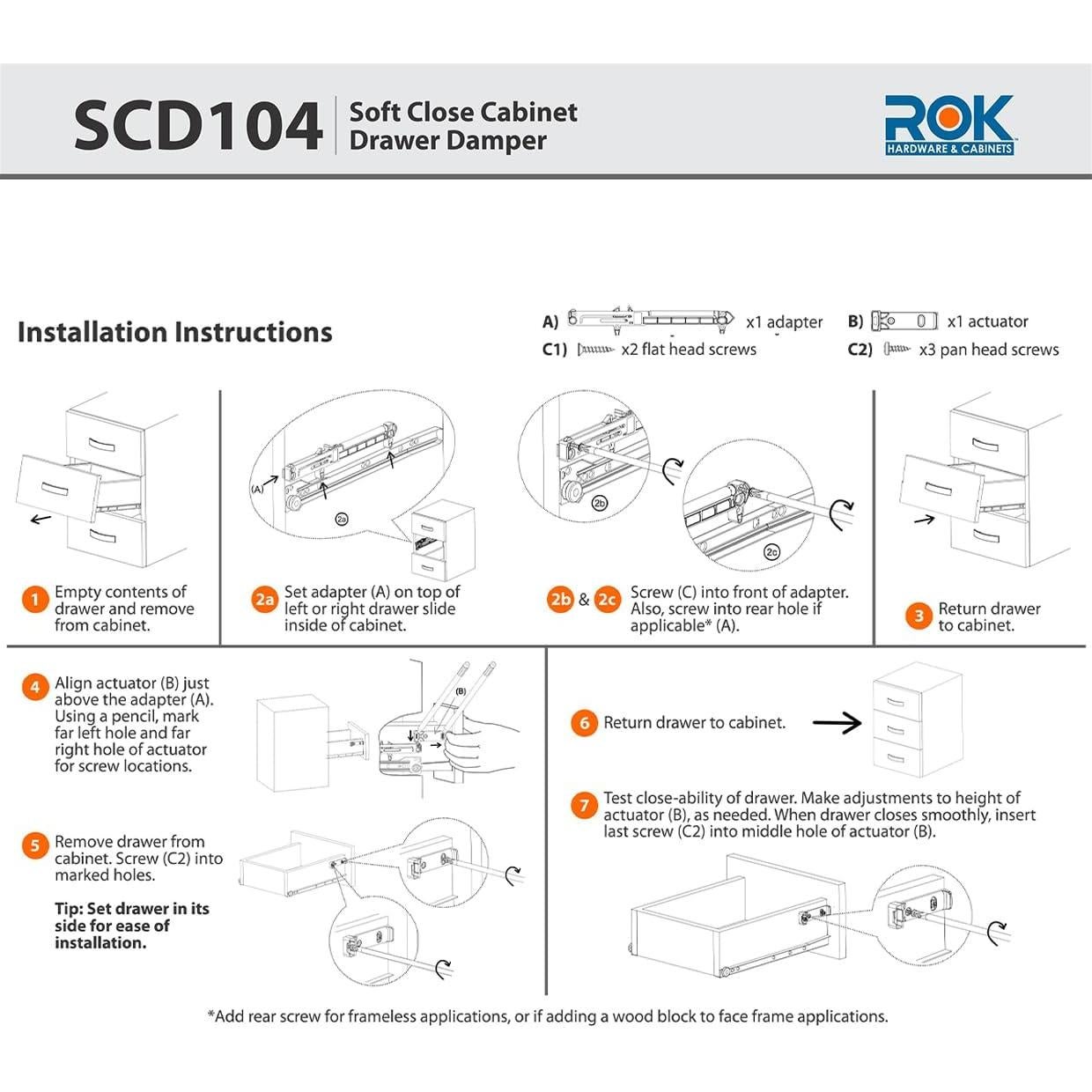 SCD104 Soft Close Cabinet Drawer Damper

ROK
HARDWARE & CABINETS

Installation Instructions

A) x1 adapter
B) x1 actuator
C1) x2 flat head screws
C2) x3 pan head screws

(A)

2a

2b

2c

1 Empty contents of drawer and remove from cabinet.

2a Set adapter (A) on top of left or right drawer slide inside of cabinet.

2b & 2c Screw (C) into front of adapter. Also, screw into rear hole if applicable* (A).

3 Return drawer to cabinet.

4 Align actuator (B) just above the adapter (A). Using a pencil, mark far left hole and far right hole of actuator for screw locations.

(B)

5 Remove drawer from cabinet. Screw (C2) into marked holes.

Tip: Set drawer in its side for ease of installation.

6 Return drawer to cabinet.

7 Test close-ability of drawer. Make adjustments to height of actuator (B), as needed. When drawer closes smoothly, insert last screw (C2) into middle hole of actuator (B).

*Add rear screw for frameless applications, or if adding a wood block to face frame applications.