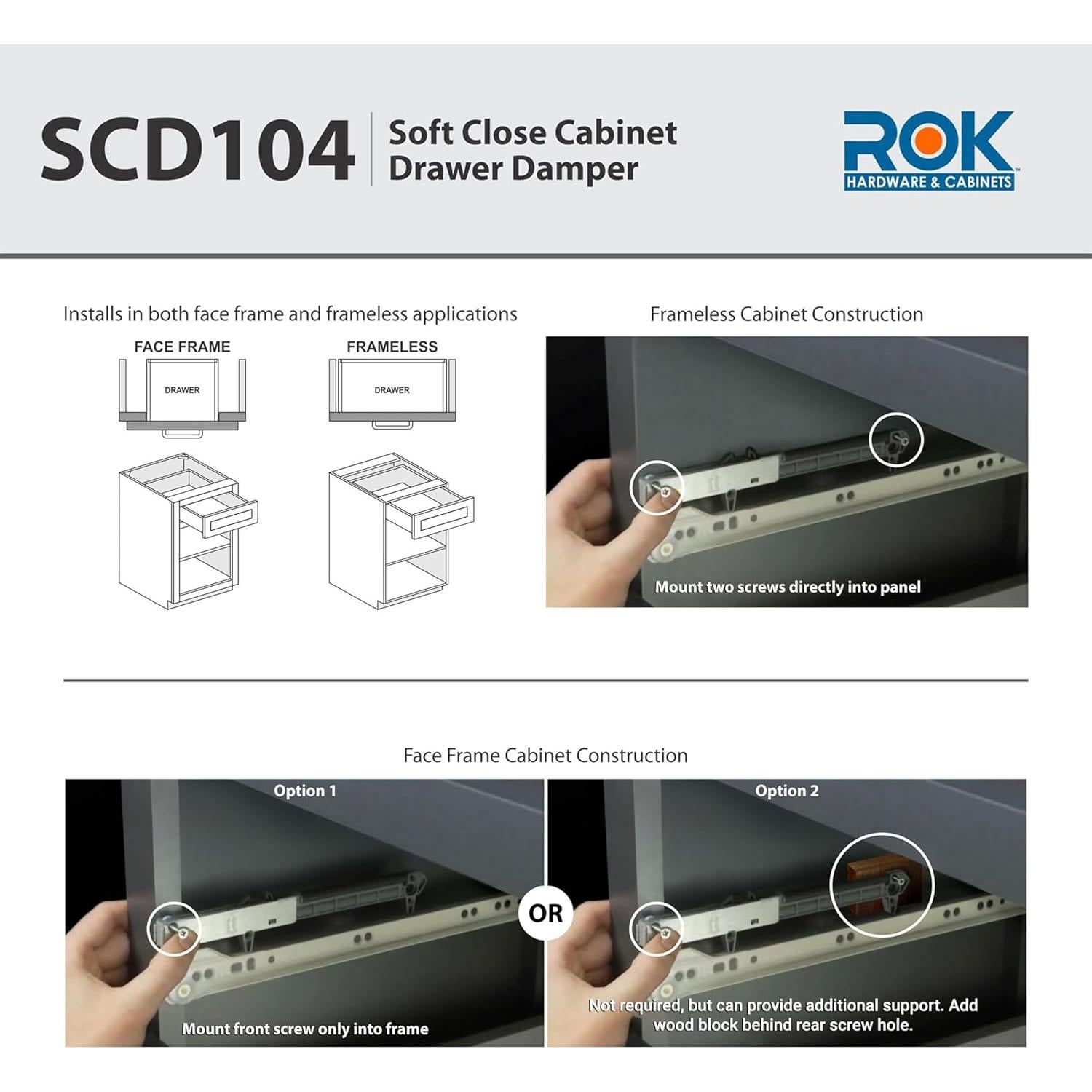 SCD104 Soft Close Cabinet Drawer Damper

ROK
HARDWARE & CABINETS

Installs in both face frame and frameless applications

FACE FRAME

DRAWER

FRAMELESS

DRAWER

Frameless Cabinet Construction

Mount two screws directly into panel

Face Frame Cabinet Construction

Option 1

Mount front screw only into frame

OR

Option 2

Not required, but can provide additional support. Add wood block behind rear screw hole.