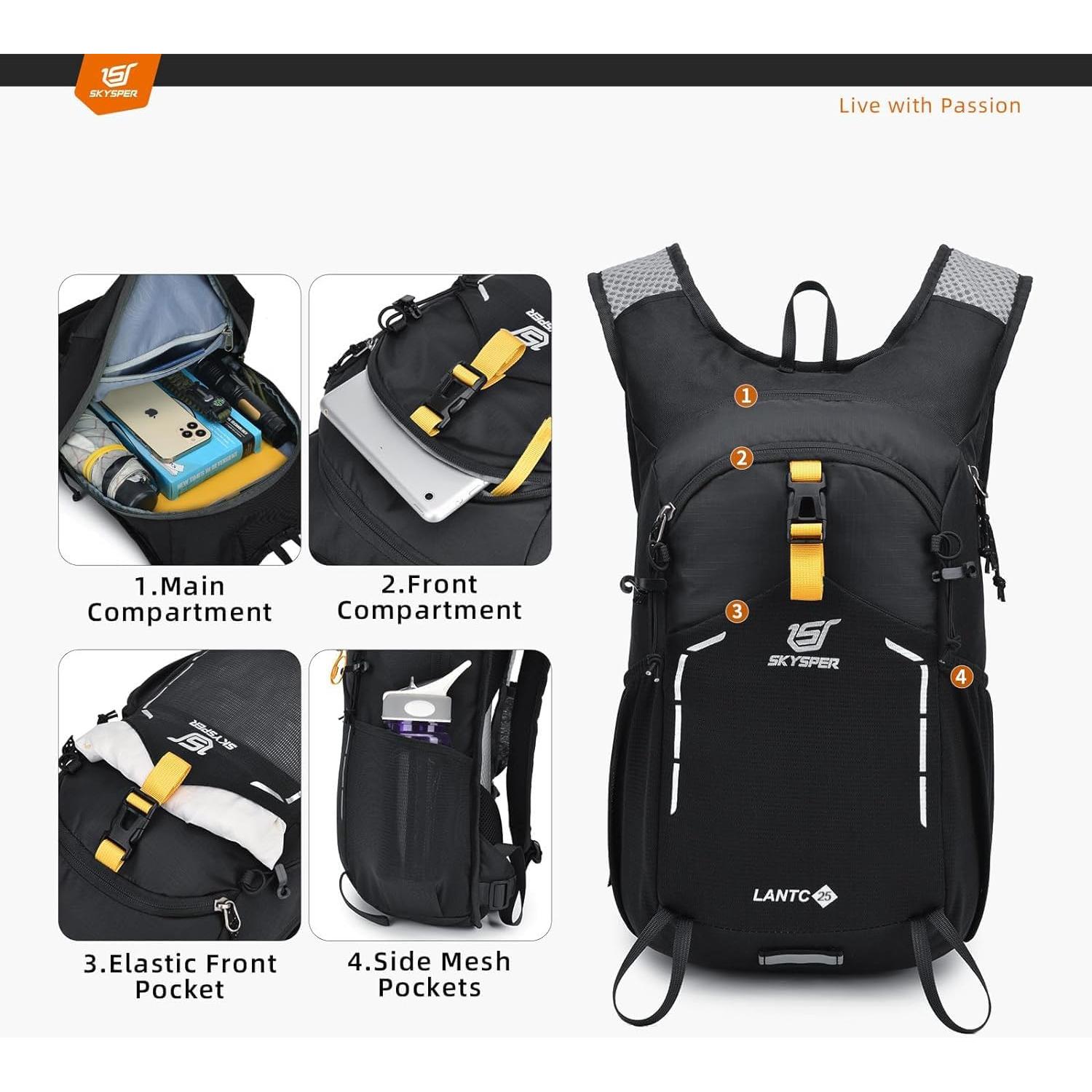 SKYSPER

Live with Passion

SKYSPER

1.Main Compartment

2.Front Compartment

SKYSPER

3.Elastic Front Pocket

4.Side Mesh Pockets

1

2

3

SKYSPER

4

LANTC 25