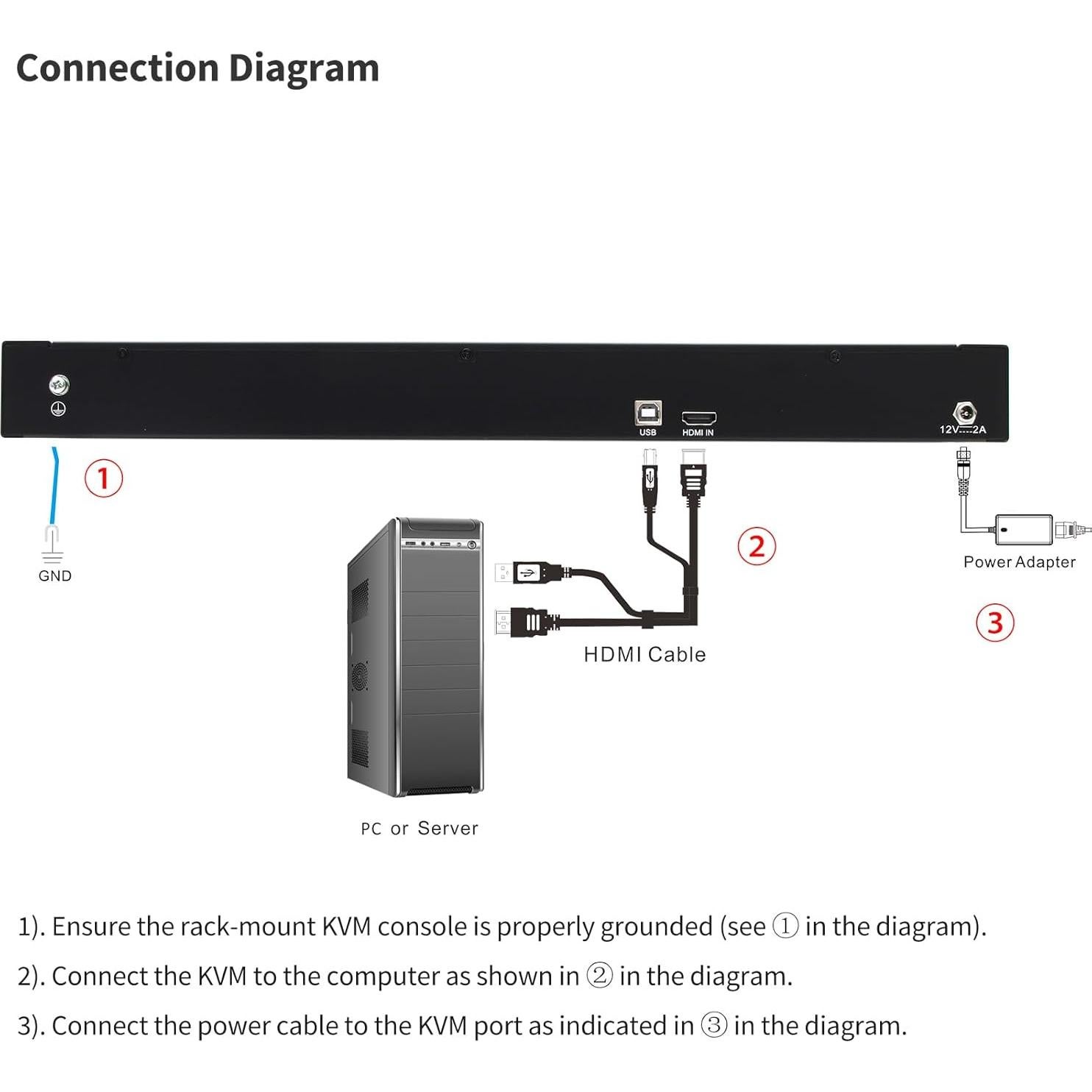 Connection Diagram

USB

HDMI IN

12V⎓2A

①

GND

②

Power Adapter

③

HDMI Cable

PC or Server

1). Ensure the rack-mount KVM console is properly grounded (see ① in the diagram).

2). Connect the KVM to the computer as shown in ② in the diagram.

3). Connect the power cable to the KVM port as indicated in ③ in the diagram.