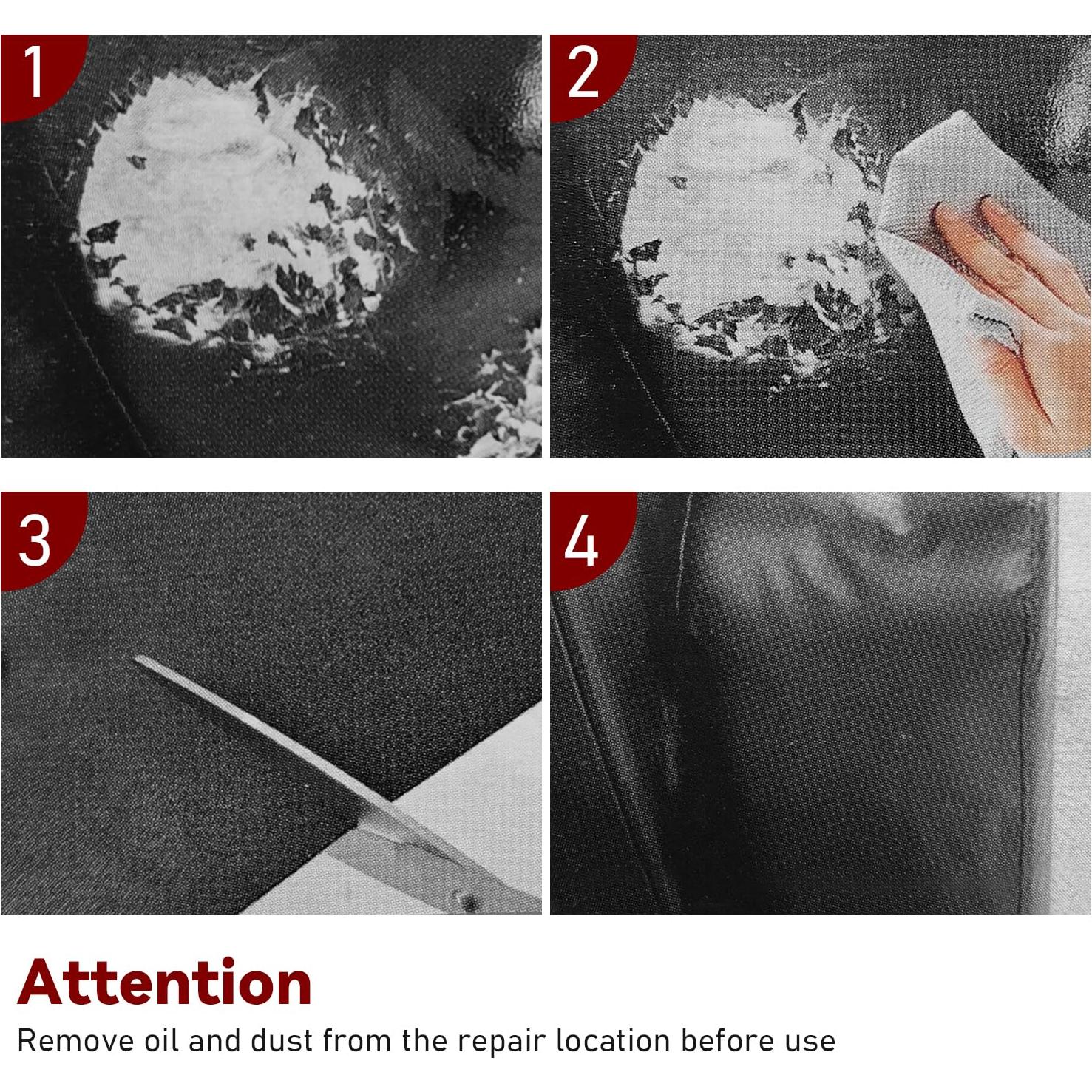 1

2

3

4

Attention

Remove oil and dust from the repair location before use