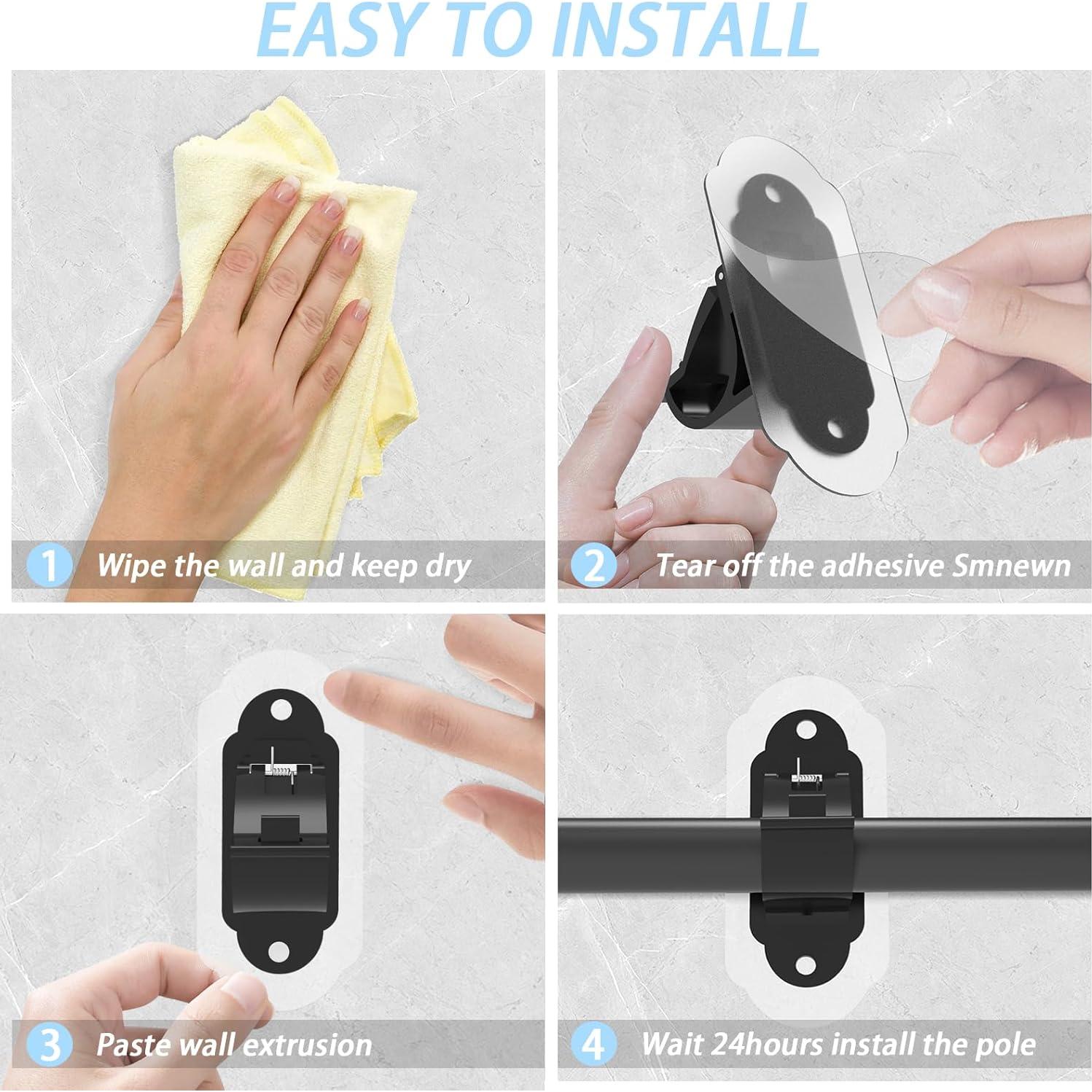 EASY TO INSTALL

1 Wipe the wall and keep dry

2 Tear off the adhesive Smnewn

3 Paste wall extrusion

4 Wait 24hours install the pole