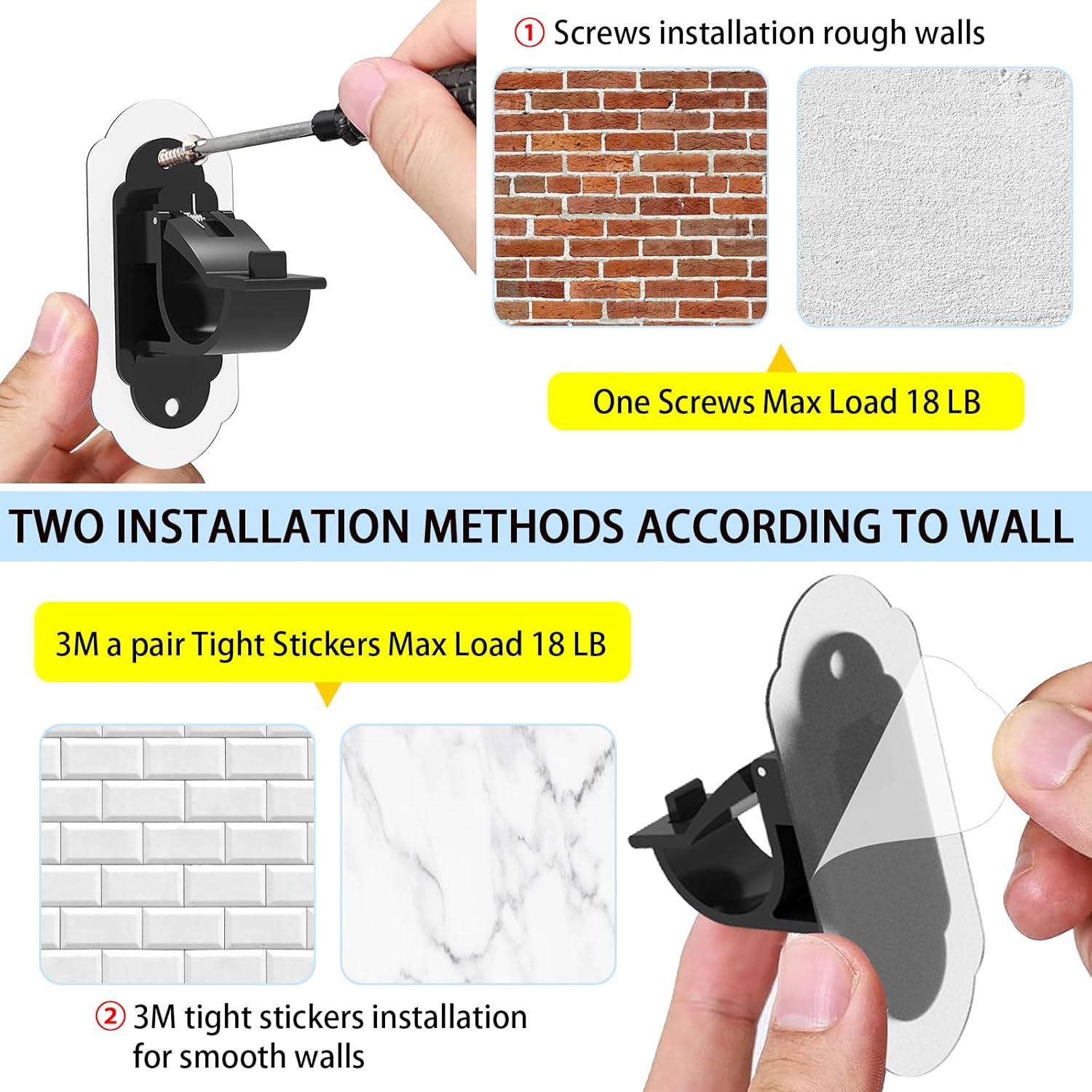 ① Screws installation rough walls

One Screws Max Load 18 LB

TWO INSTALLATION METHODS ACCORDING TO WALL

3M a pair Tight Stickers Max Load 18 LB

② 3M tight stickers installation for smooth walls