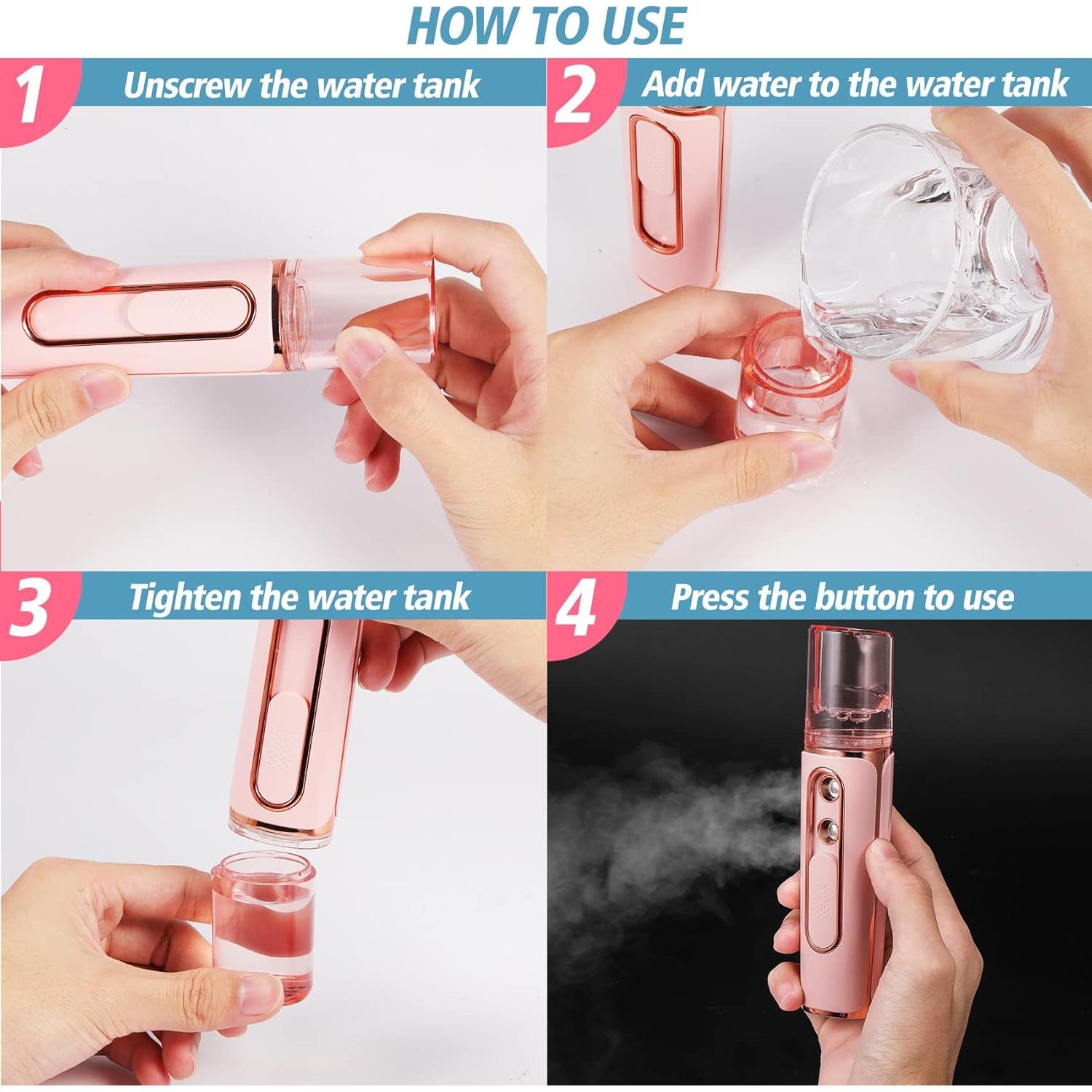 HOW TO USE

1 Unscrew the water tank

2 Add water to the water tank

3 Tighten the water tank

4 Press the button to use