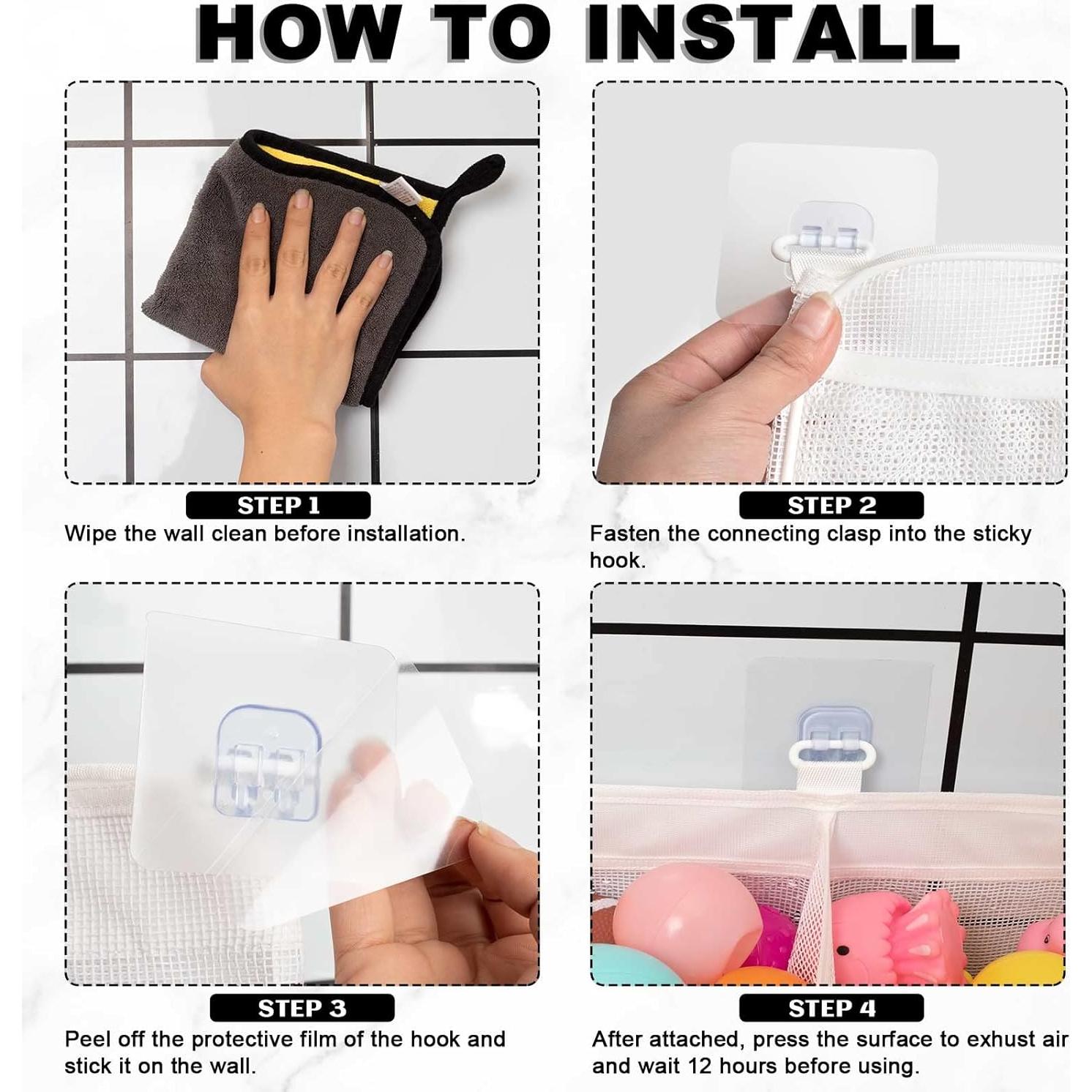 HOW TO INSTALL

STEP 1
Wipe the wall clean before installation.

STEP 2
Fasten the connecting clasp into the sticky hook.

STEP 3
Peel off the protective film of the hook and stick it on the wall.

STEP 4
After attached, press the surface to exhust air and wait 12 hours before using.