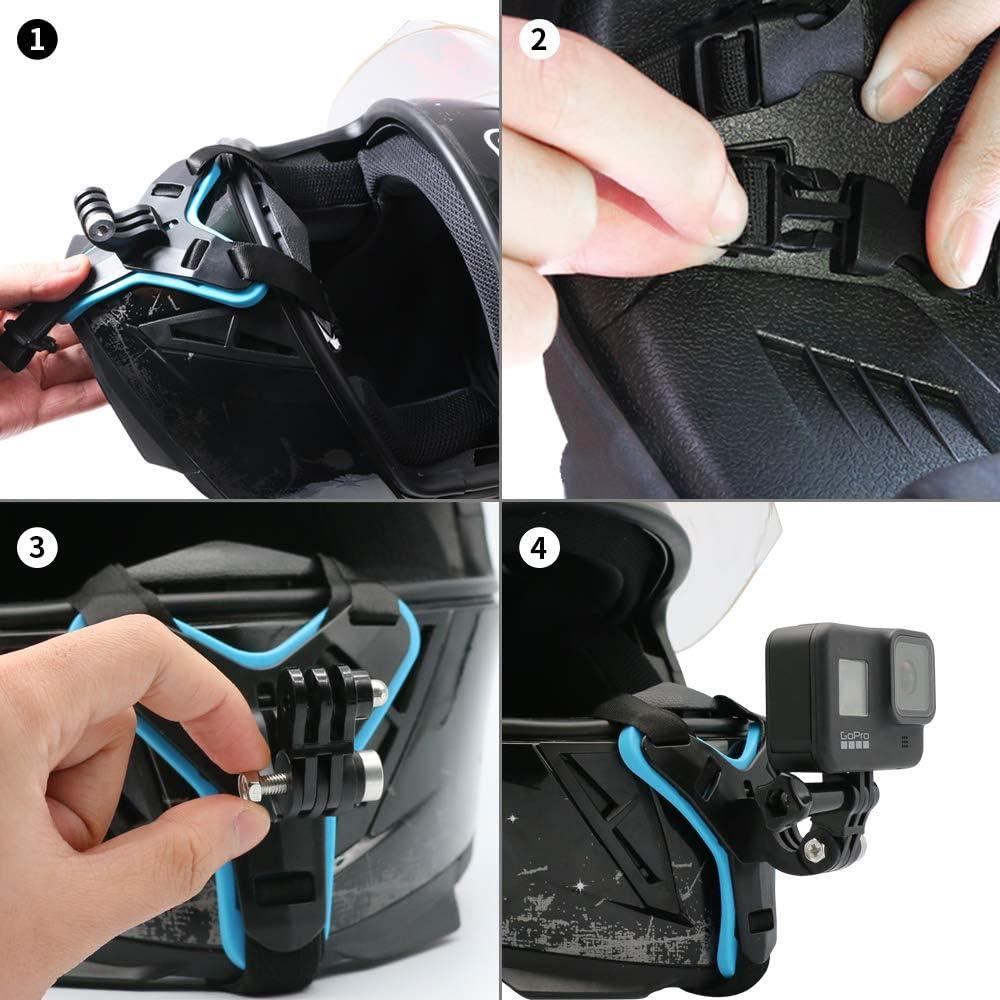 1

2

3

4

GoPro