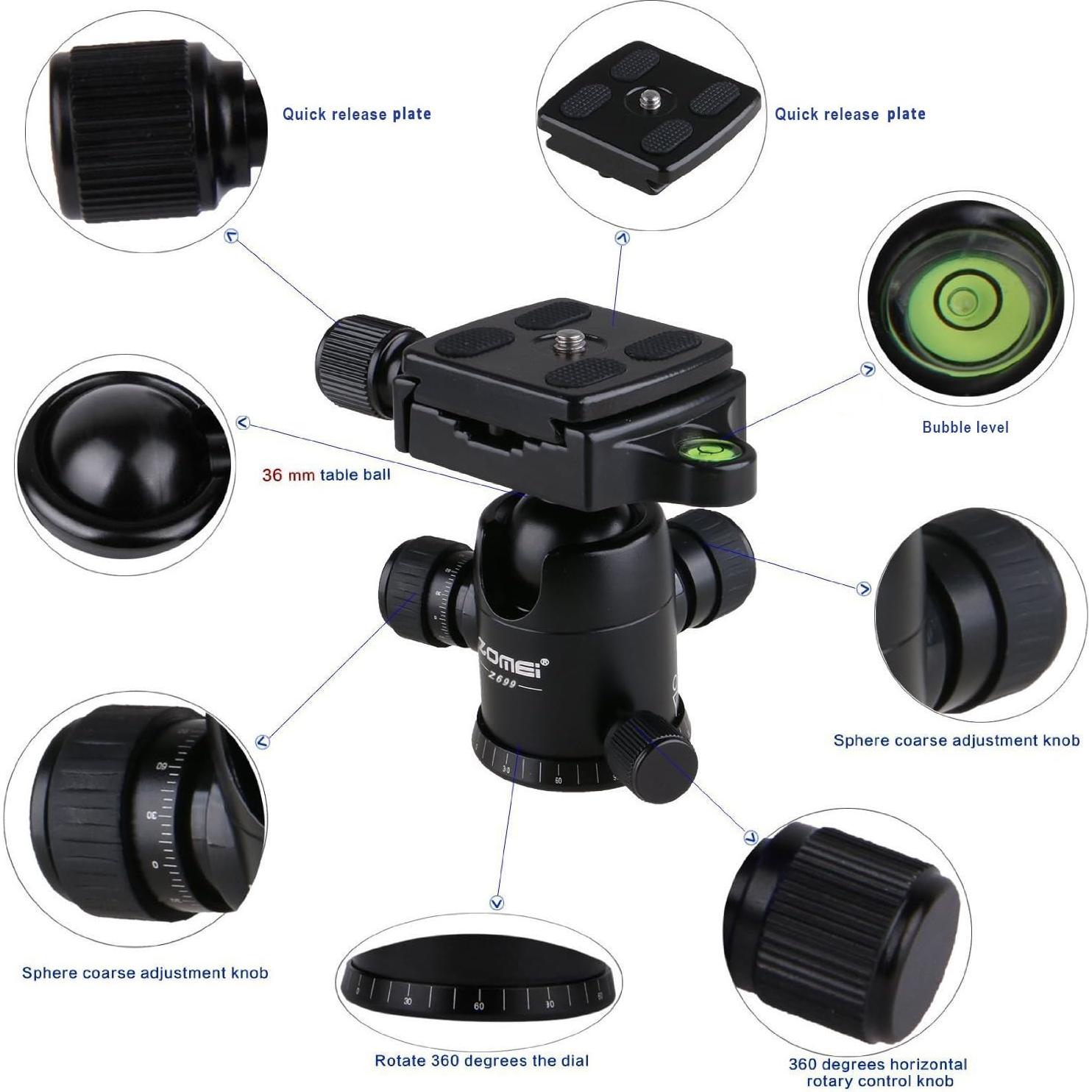 Quick release plate

Quick release plate

Bubble level

36 mm table ball

ZOMEi®
Z699

Sphere coarse adjustment knob

Sphere coarse adjustment knob

Rotate 360 degrees the dial

360 degrees horizontal rotary control knob