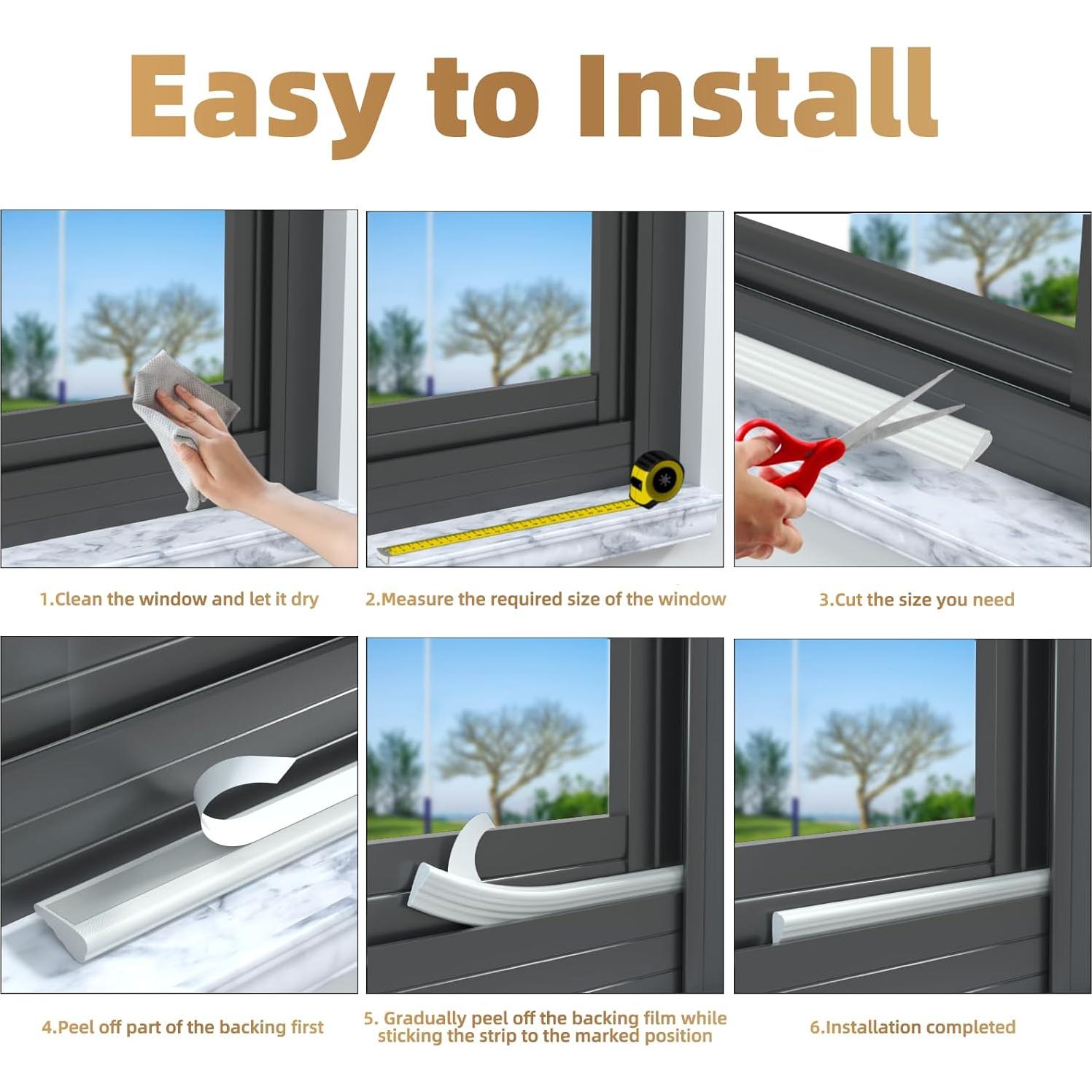 Easy to Install

1.Clean the window and let it dry

2.Measure the required size of the window

3.Cut the size you need

4.Peel off part of the backing first

5. Gradually peel off the backing film while sticking the strip to the marked position

6.Installation completed