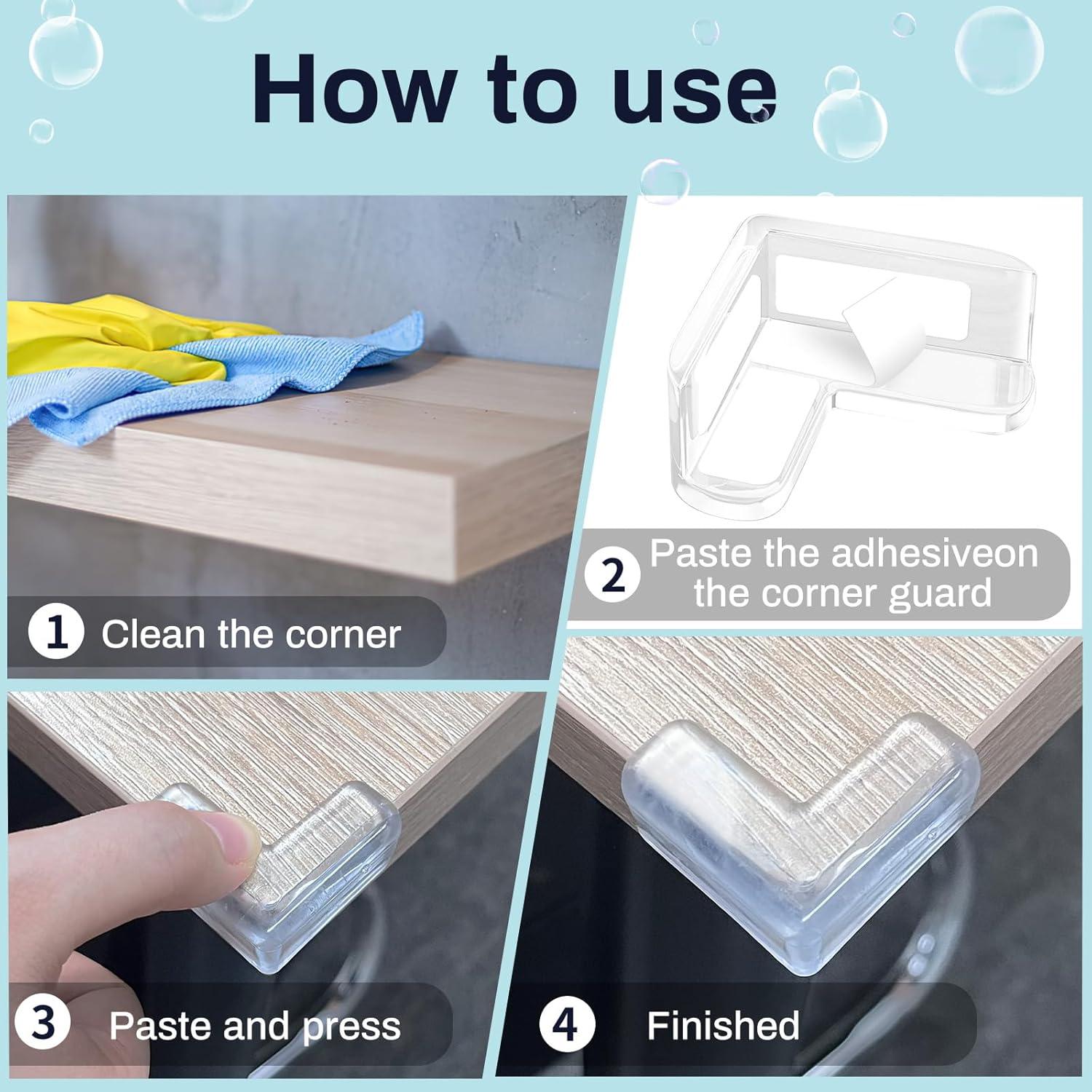 How to use

1 Clean the corner

2 Paste the adhesiveon the corner guard

3 Paste and press

4 Finished