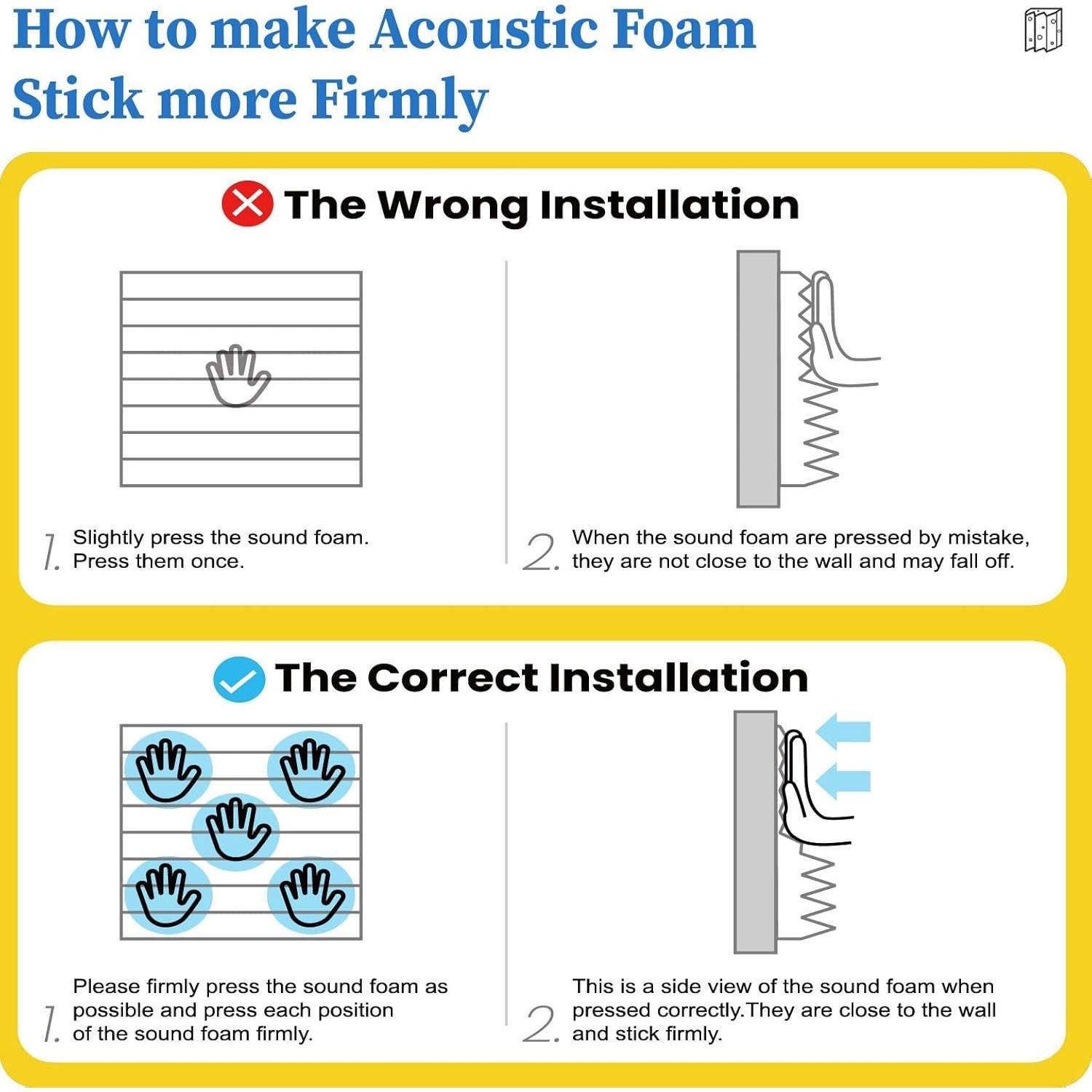 How to make Acoustic Foam Stick more Firmly

The Wrong Installation

1. Slightly press the sound foam. Press them once.

2. When the sound foam are pressed by mistake, they are not close to the wall and may fall off.

The Correct Installation

1. Please firmly press the sound foam as possible and press each position of the sound foam firmly.

2. This is a side view of the sound foam when pressed correctly.They are close to the wall and stick firmly.