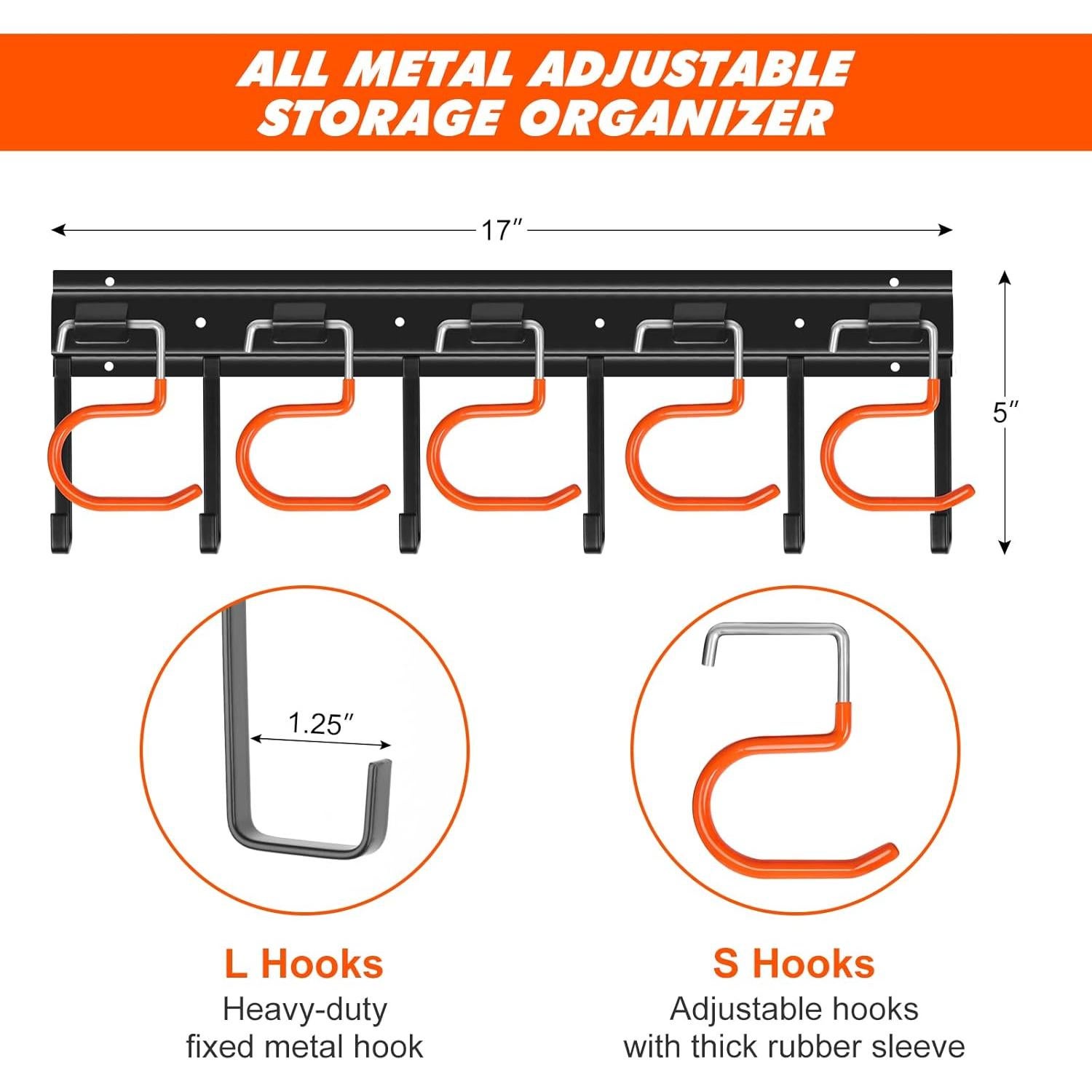 ALL METAL ADJUSTABLE STORAGE ORGANIZER

17″

5″

1.25″

L Hooks
Heavy-duty fixed metal hook

S Hooks
Adjustable hooks with thick rubber sleeve