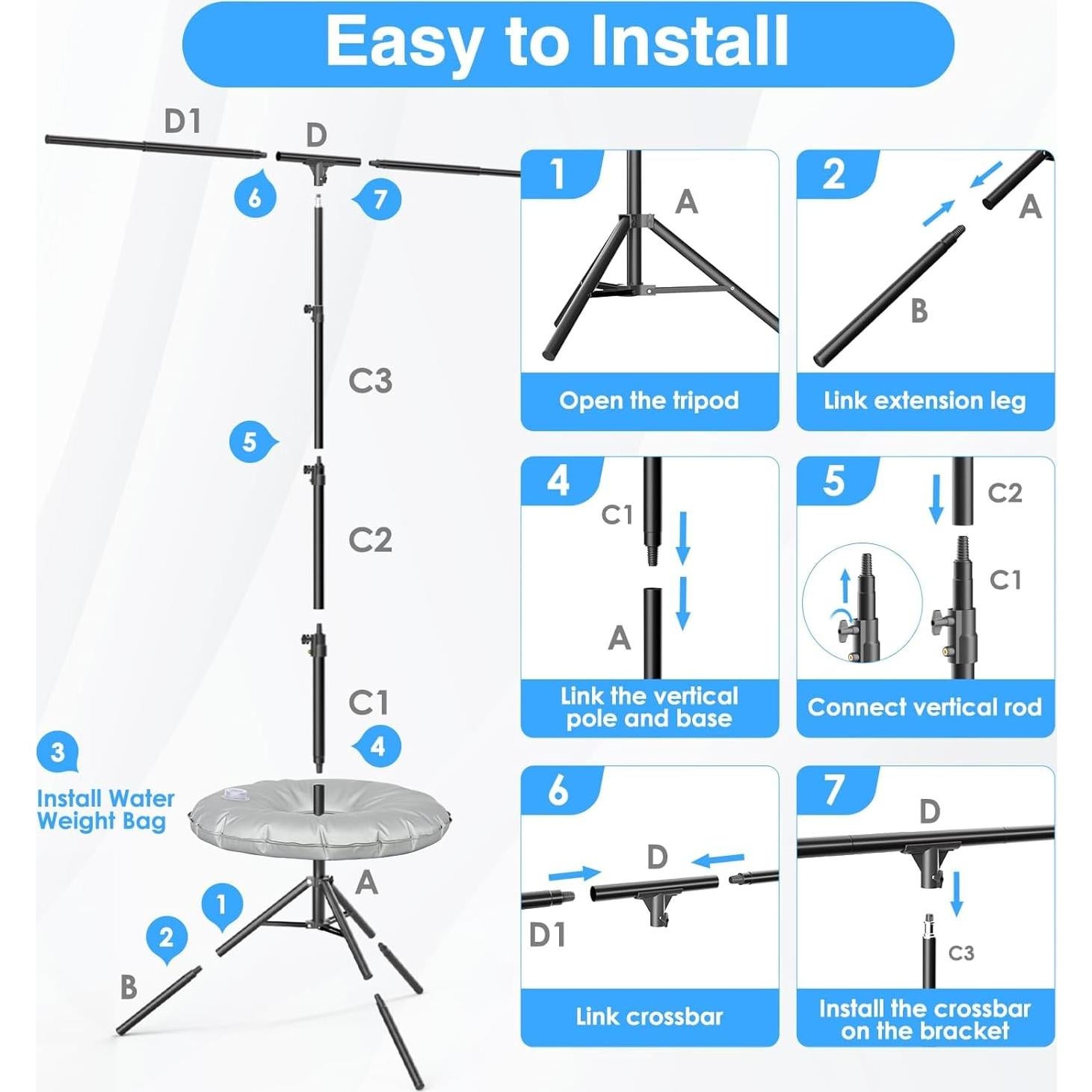 Easy to Install

D1
D
6
7
C3
5
C2
C1
4
3
Install Water Weight Bag
A
1
2
B

1
A
Open the tripod

2
A
B
Link extension leg

4
C1
A
Link the vertical pole and base

5
C2
C1
Connect vertical rod

6
D
D1
Link crossbar

7
D
C3
Install the crossbar on the bracket