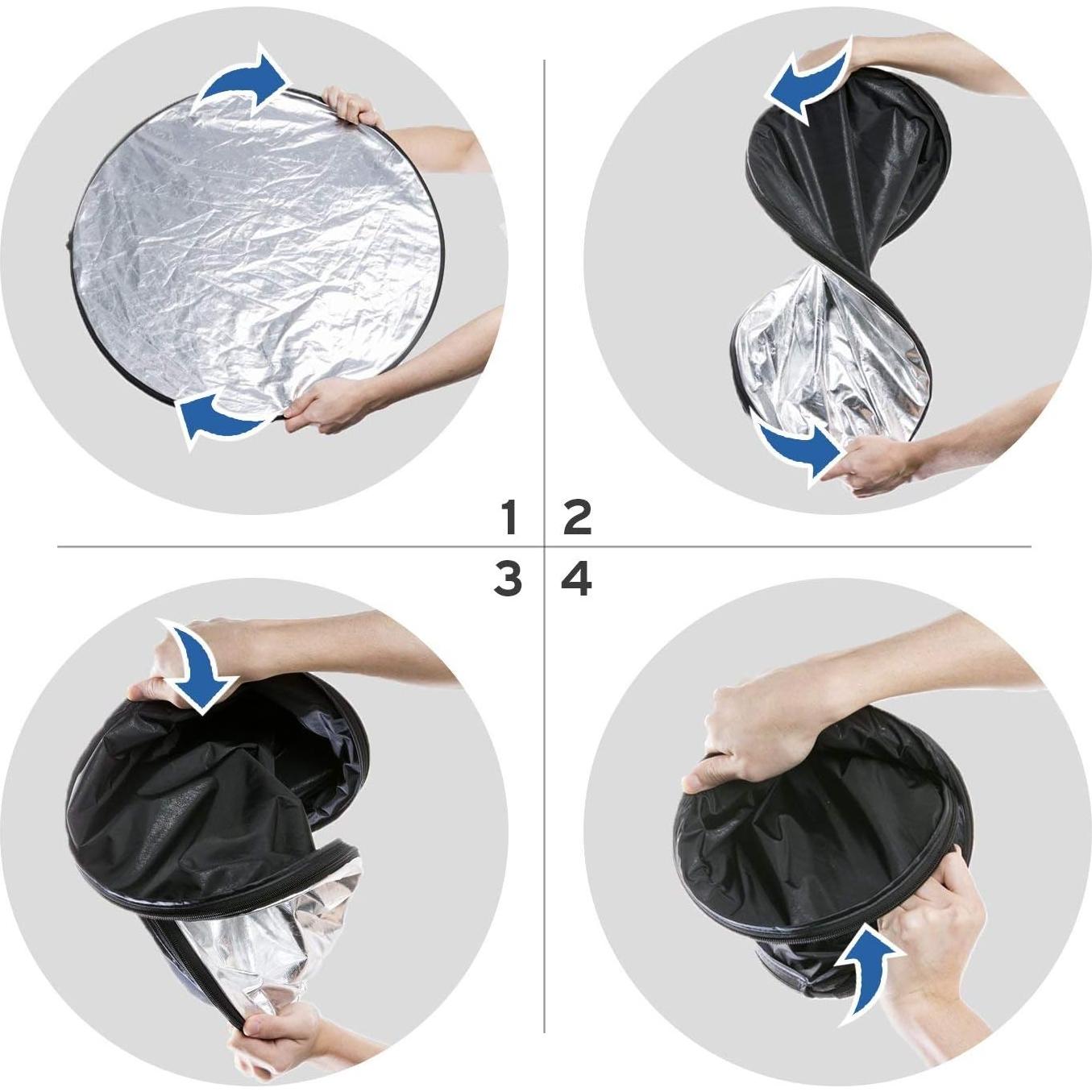 1 2
3 4