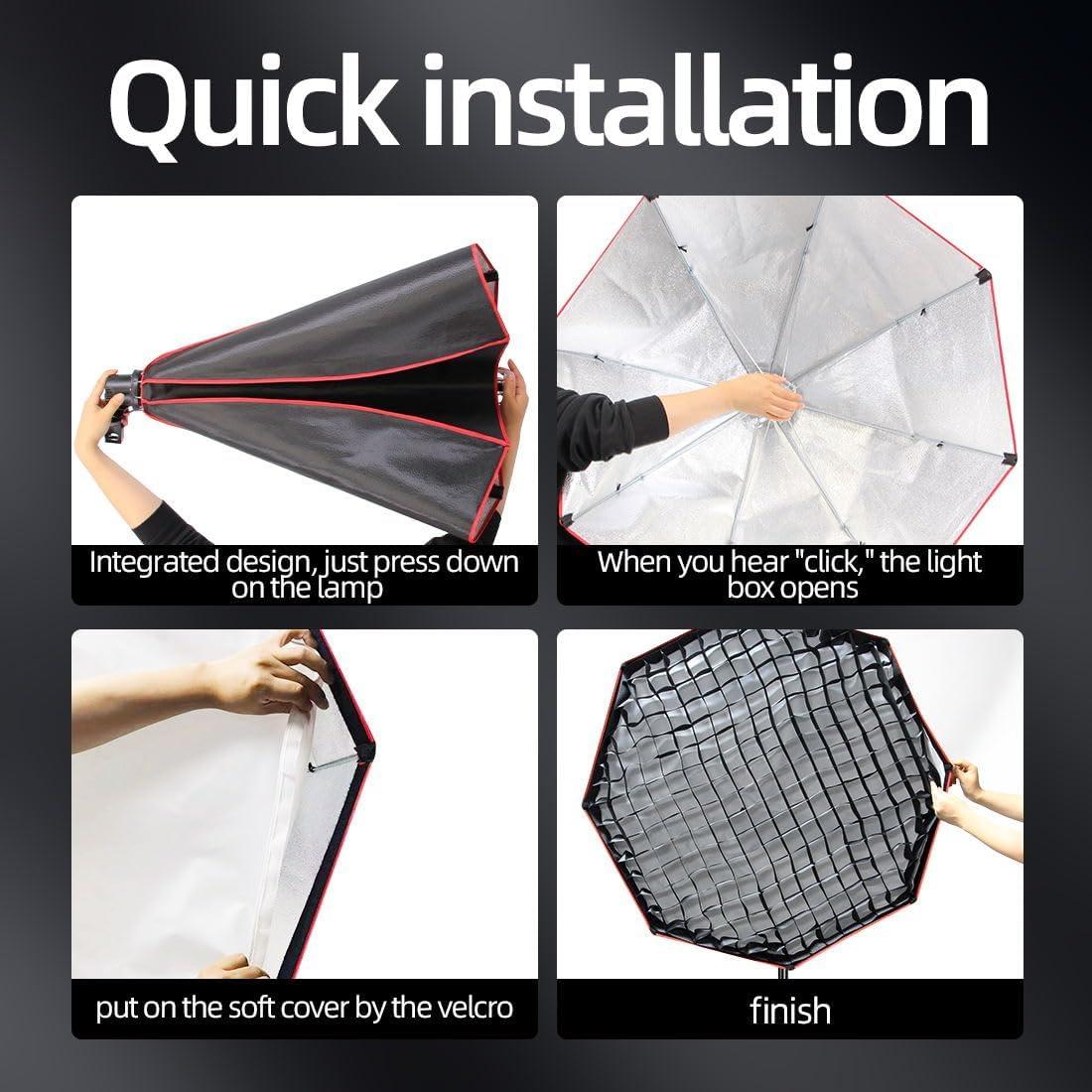 Quick installation

Integrated design, just press down on the lamp

When you hear "click," the light box opens

put on the soft cover by the velcro

finish