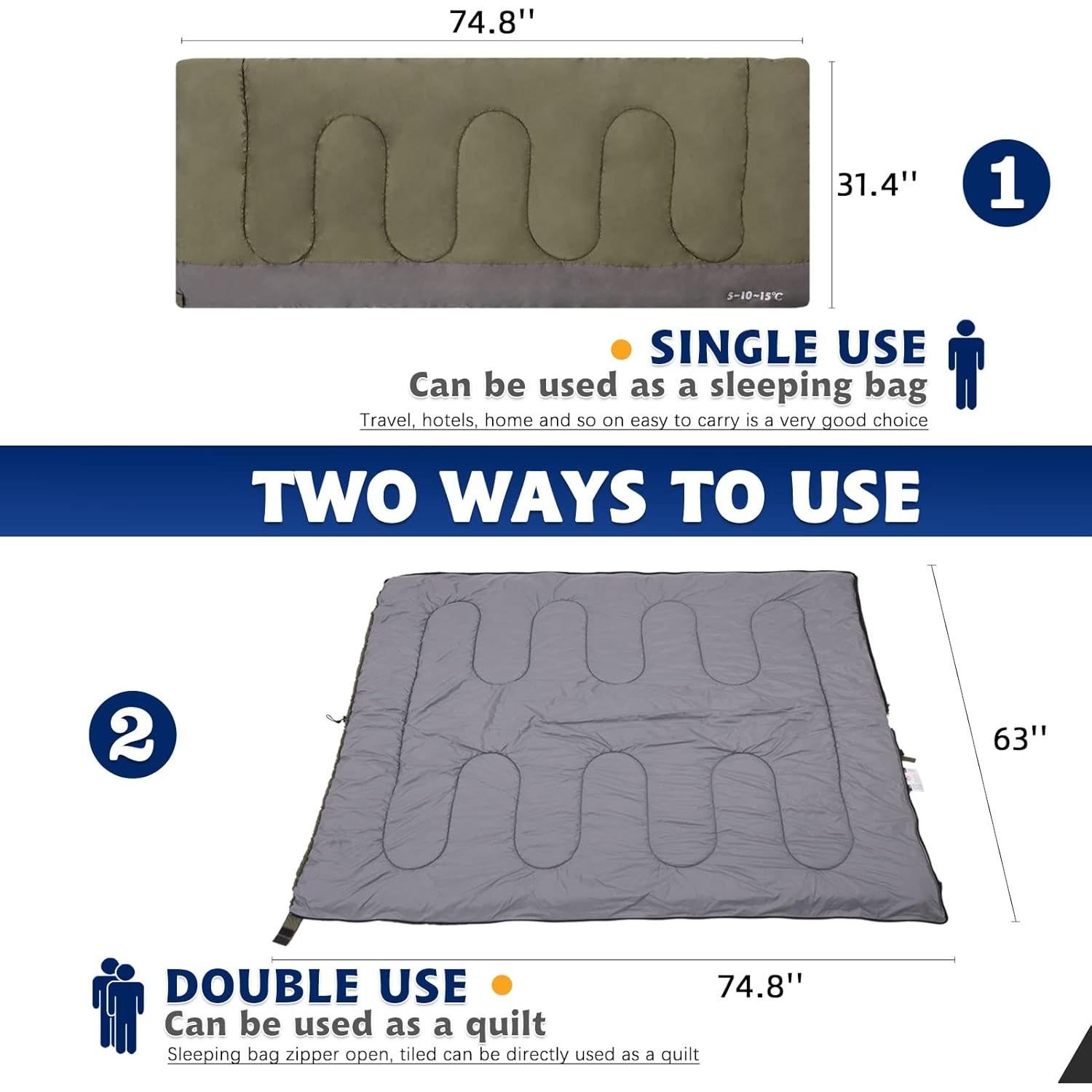 74.8''

31.4''

1

5~10~15℃

SINGLE USE
Can be used as a sleeping bag
Travel, hotels, home and so on easy to carry is a very good choice

TWO WAYS TO USE

2

63''

74.8''

DOUBLE USE
Can be used as a quilt
Sleeping bag zipper open, tiled can be directly used as a quilt