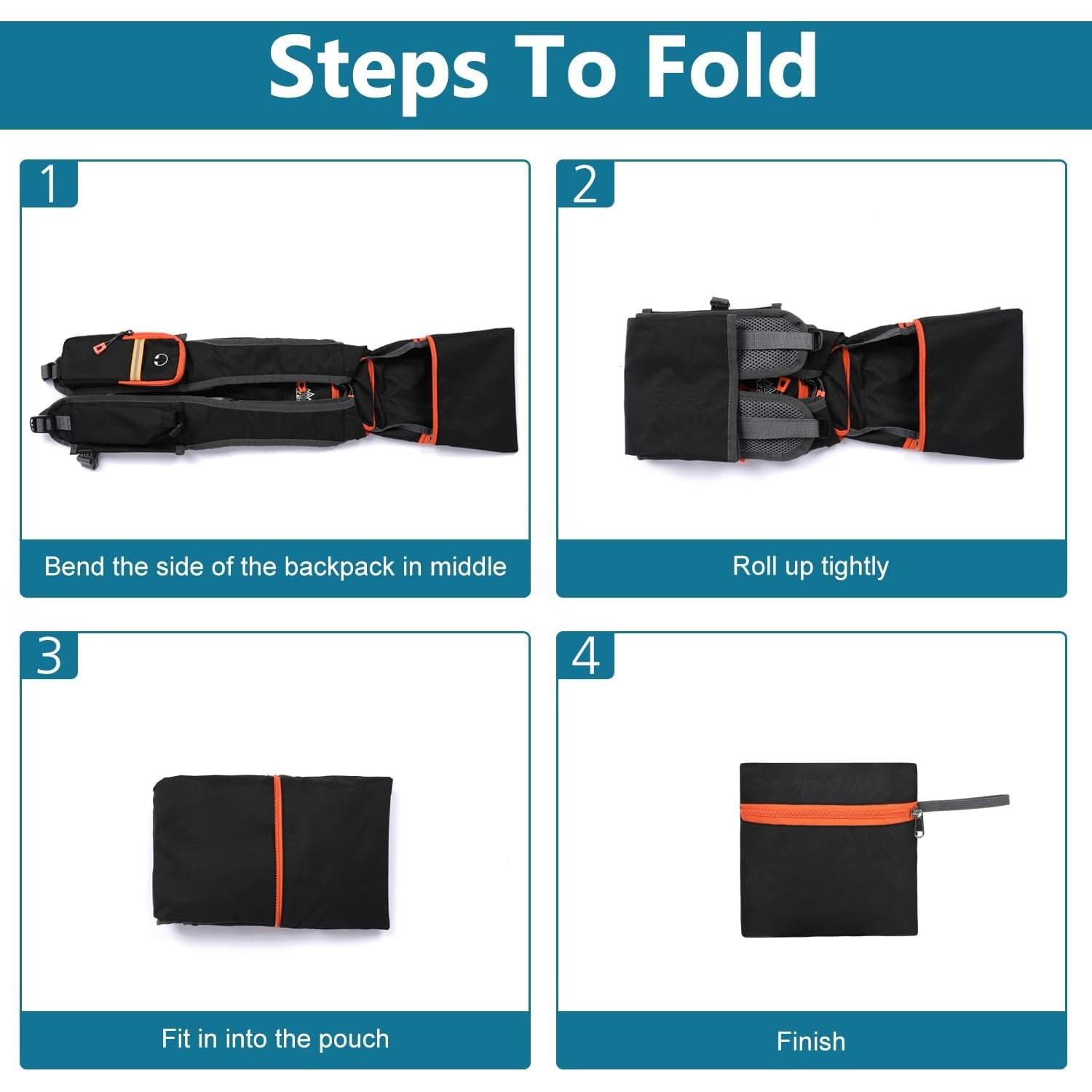 Steps To Fold

1

Bend the side of the backpack in middle

2

Roll up tightly

3

Fit in into the pouch

4

Finish