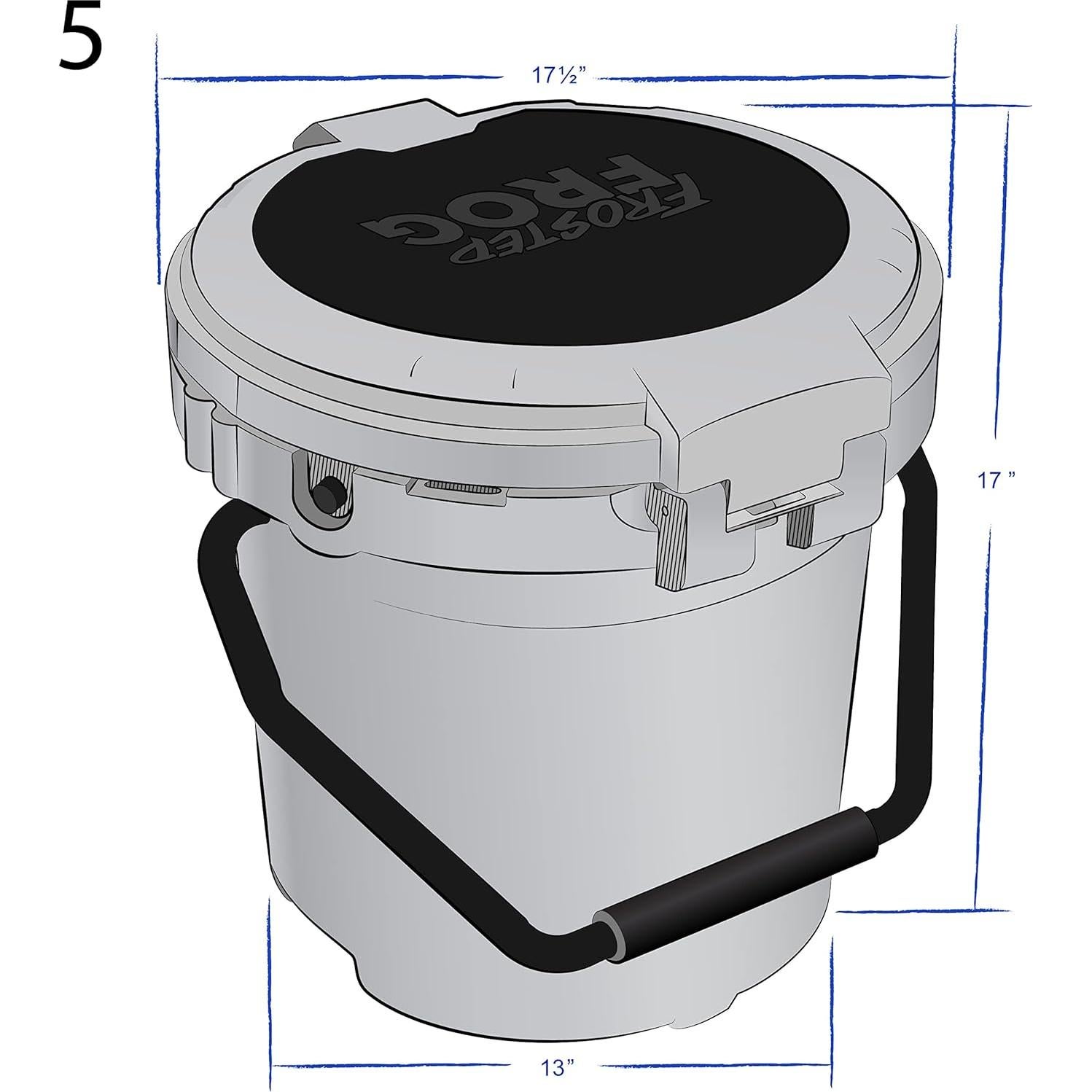 5

17½"

FROSTED FROG

17 "

13"