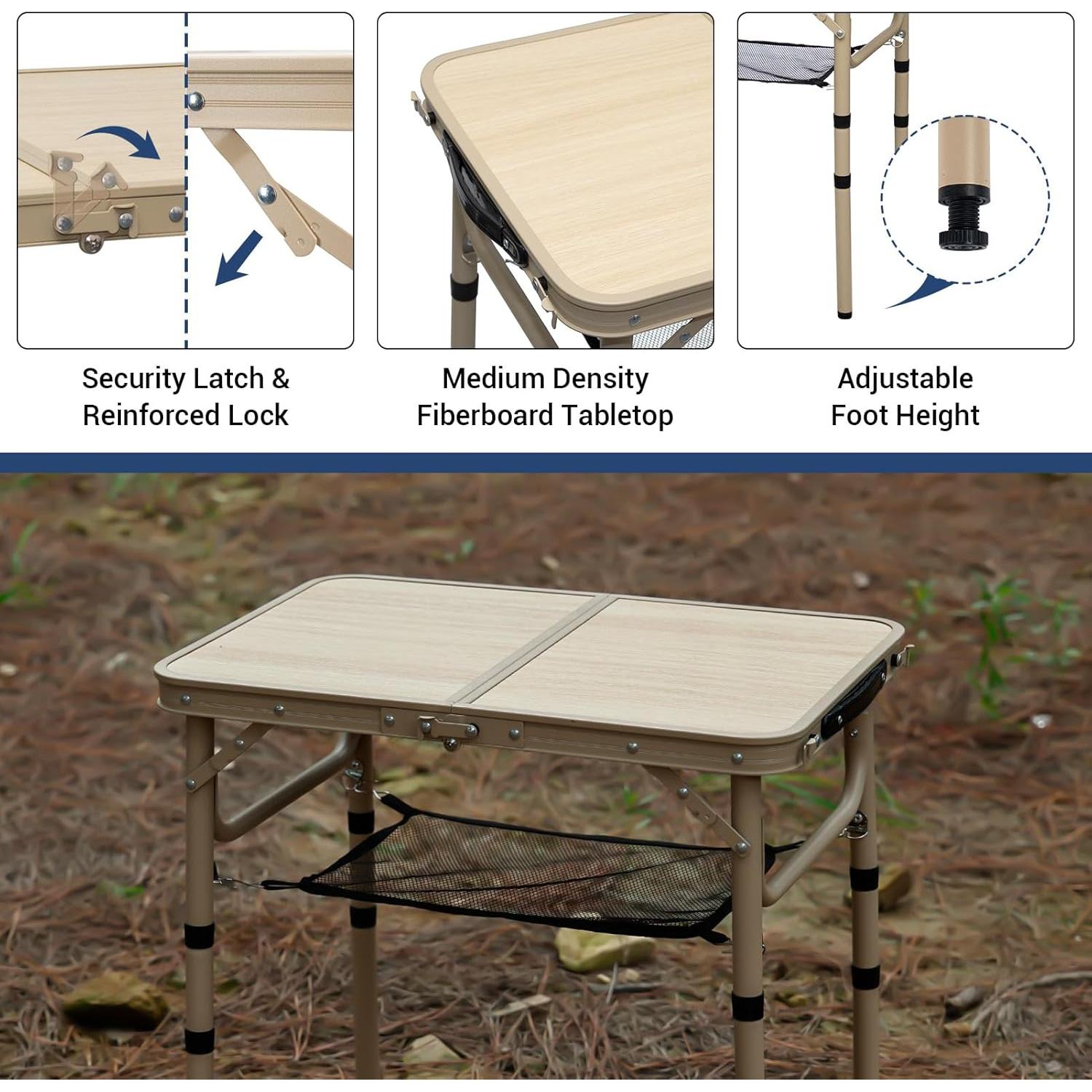 Security Latch &
Reinforced Lock

Medium Density
Fiberboard Tabletop

Adjustable
Foot Height