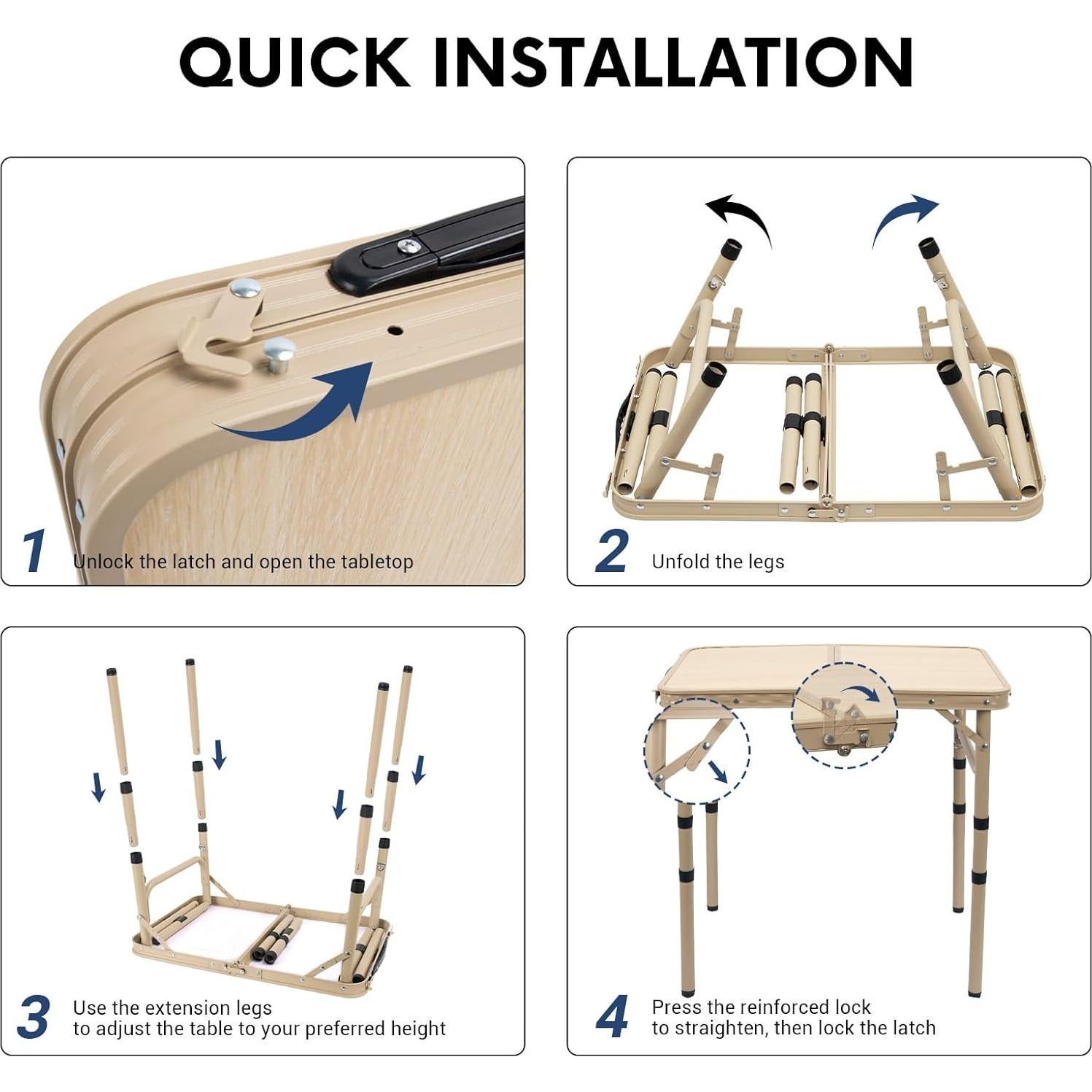 QUICK INSTALLATION

1 Unlock the latch and open the tabletop

2 Unfold the legs

3 Use the extension legs to adjust the table to your preferred height

4 Press the reinforced lock to straighten, then lock the latch